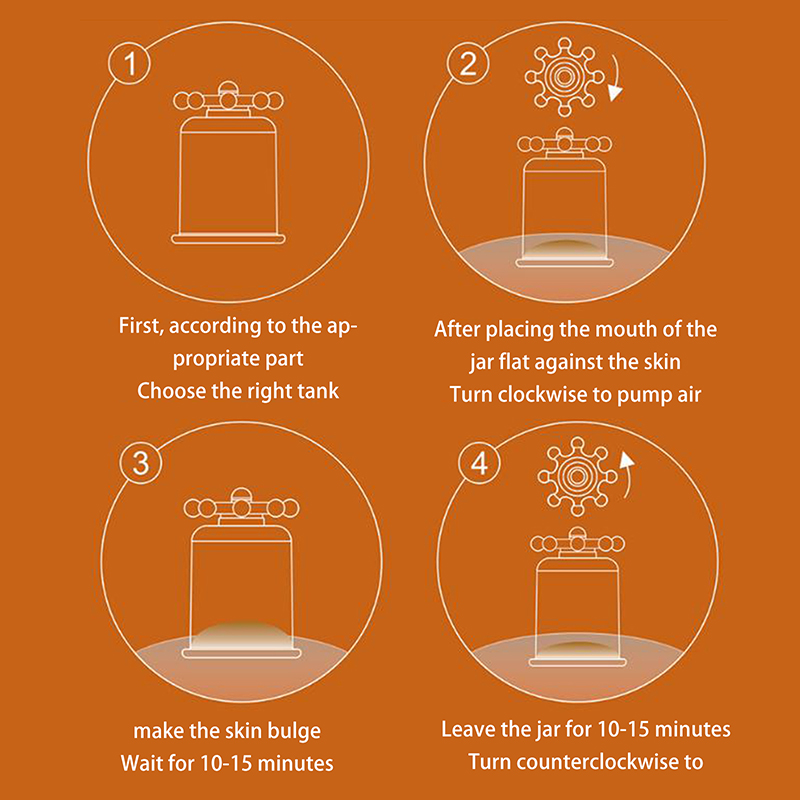 1

First, according to the appropriate part
Choose the right tank

2

After placing the mouth of the jar flat against the skin
Turn clockwise to pump air

3

make the skin bulge
Wait for 10-15 minutes

4

Leave the jar for 10-15 minutes
Turn counterclockwise to