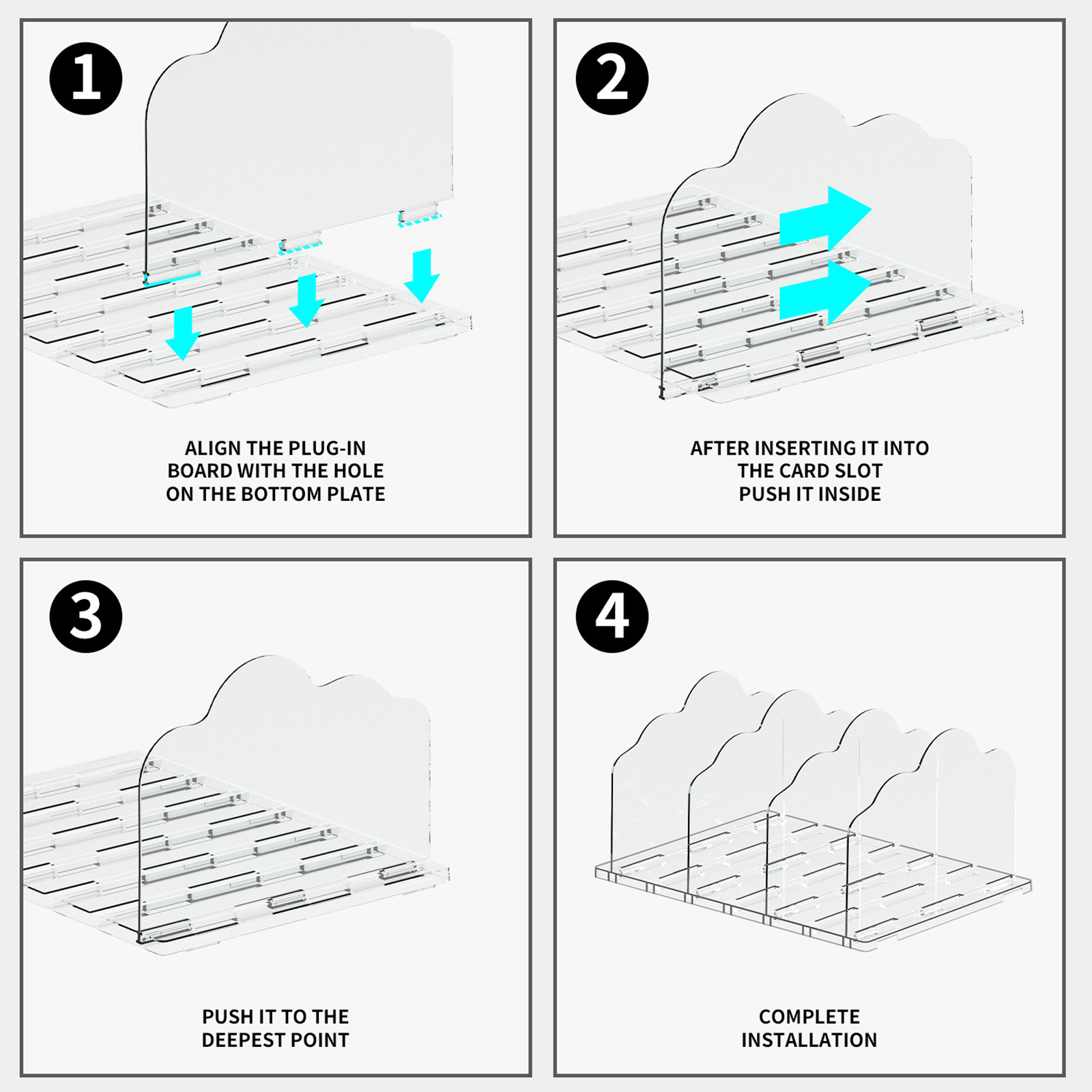 1

ALIGN THE PLUG-IN BOARD WITH THE HOLE ON THE BOTTOM PLATE

2

AFTER INSERTING IT INTO THE CARD SLOT PUSH IT INSIDE

3

PUSH IT TO THE DEEPEST POINT

4

COMPLETE INSTALLATION