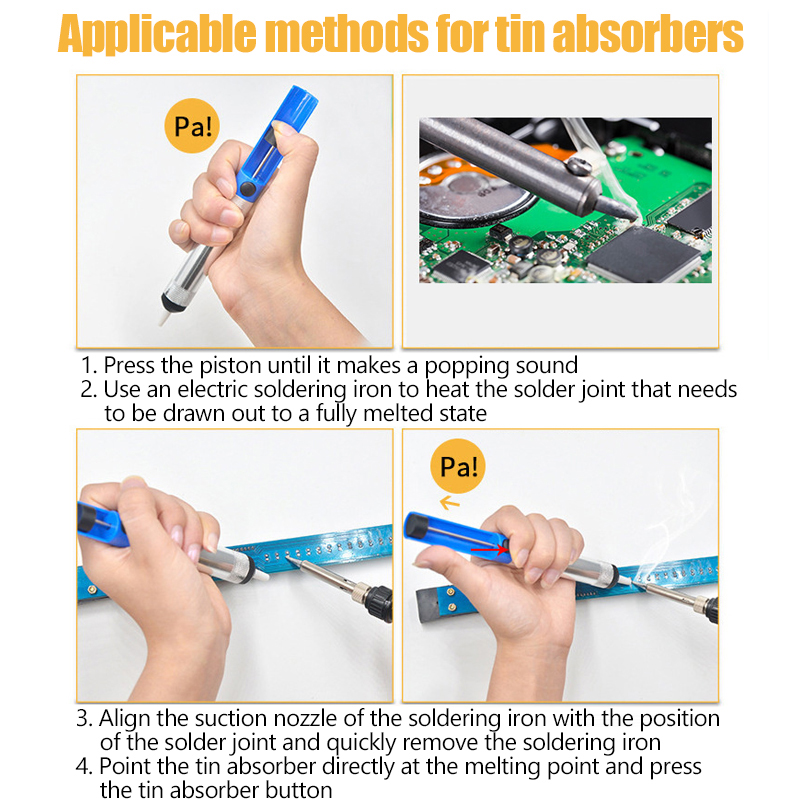 Applicable methods for tin absorbers

Pa!

1. Press the piston until it makes a popping sound
2. Use an electric soldering iron to heat the solder joint that needs to be drawn out to a fully melted state

Pa!

3. Align the suction nozzle of the soldering iron with the position of the solder joint and quickly remove the soldering iron
4. Point the tin absorber directly at the melting point and press the tin absorber button