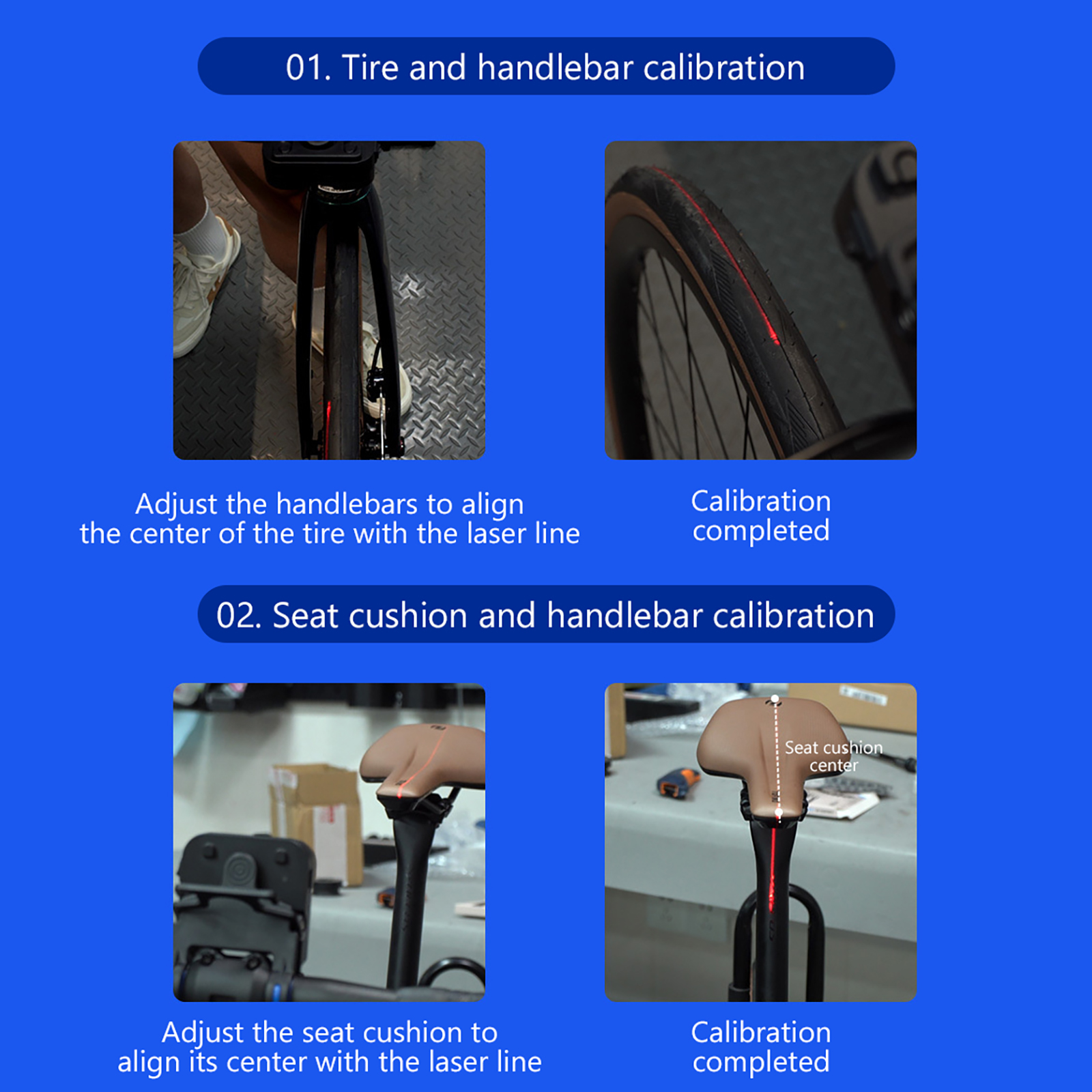 01. Tire and handlebar calibration

Adjust the handlebars to align the center of the tire with the laser line

Calibration completed

02. Seat cushion and handlebar calibration

Seat cushion center

Adjust the seat cushion to align its center with the laser line

Calibration completed