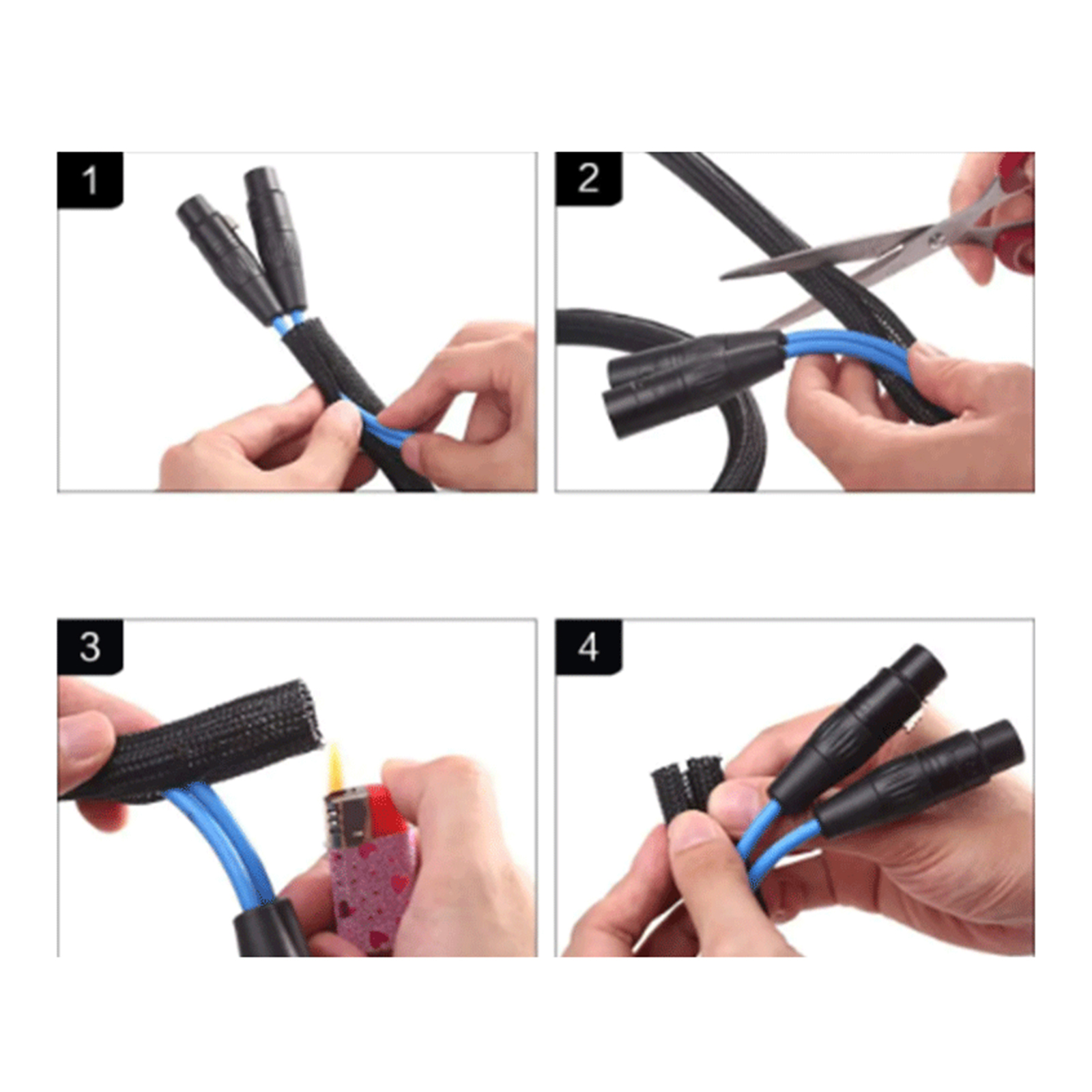 1

2

3

4