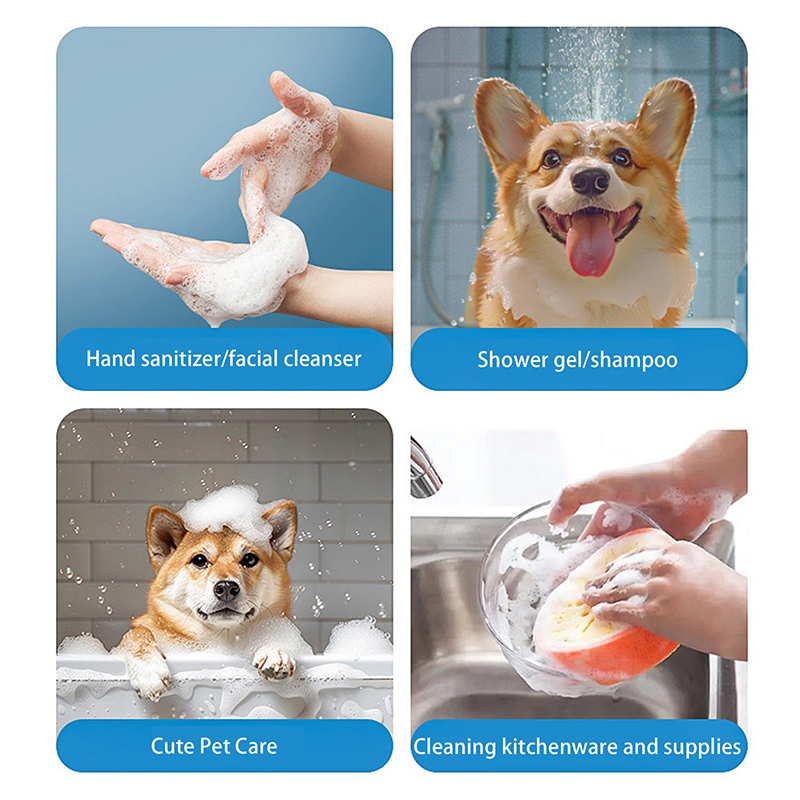 Hand sanitizer/facial cleanser

Shower gel/shampoo

Cute Pet Care

Cleaning kitchenware and supplies