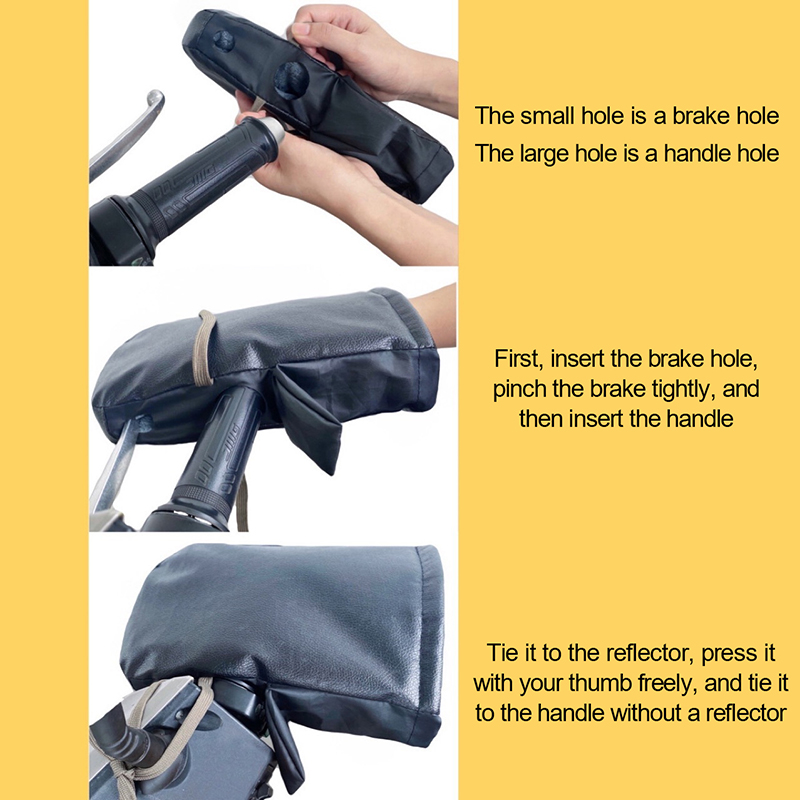 The small hole is a brake hole
The large hole is a handle hole

First, insert the brake hole, pinch the brake tightly, and then insert the handle

Tie it to the reflector, press it with your thumb freely, and tie it to the handle without a reflector