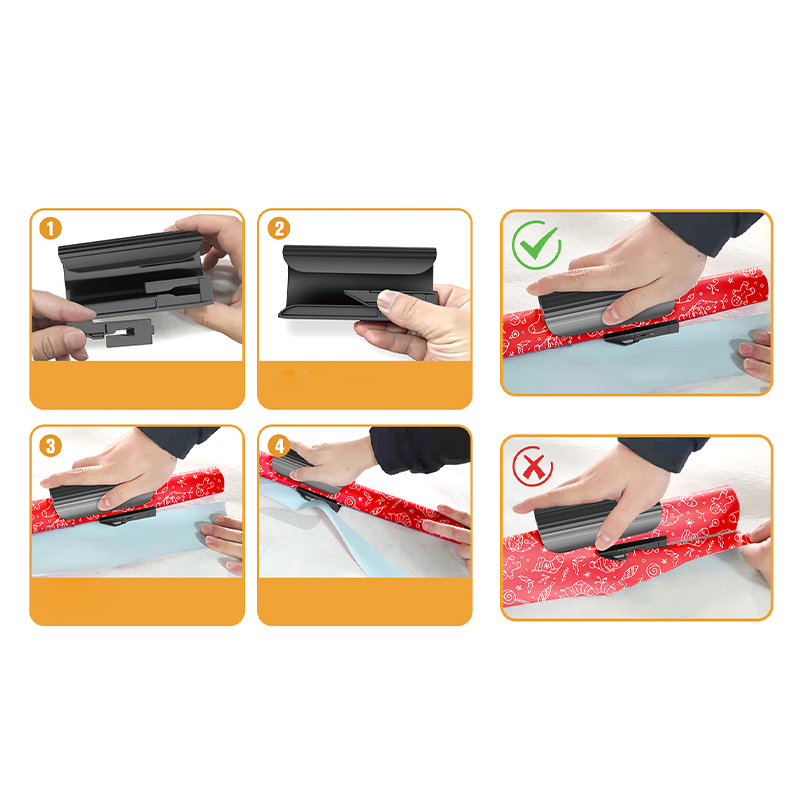 1
2
3
4