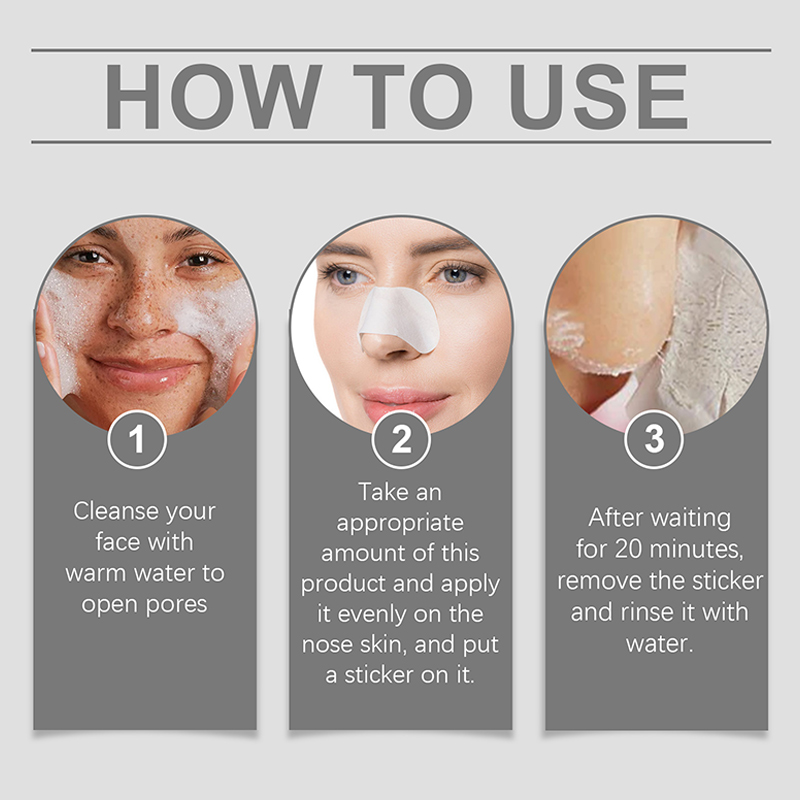 HOW TO USE

1

Cleanse your face with warm water to open pores

2

Take an appropriate amount of this product and apply it evenly on the nose skin, and put a sticker on it.

3

After waiting for 20 minutes, remove the sticker and rinse it with water.