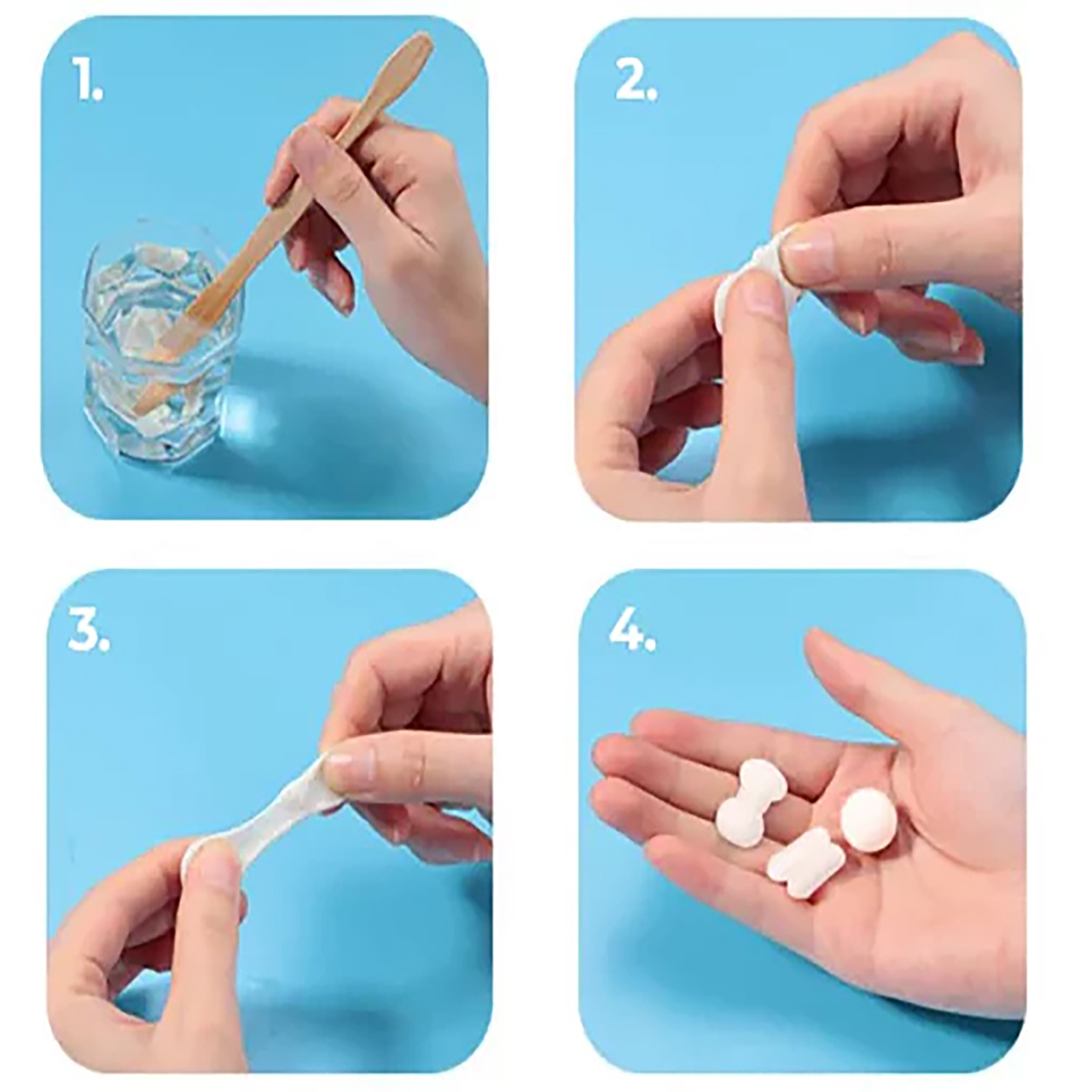 1.

2.

3.

4.