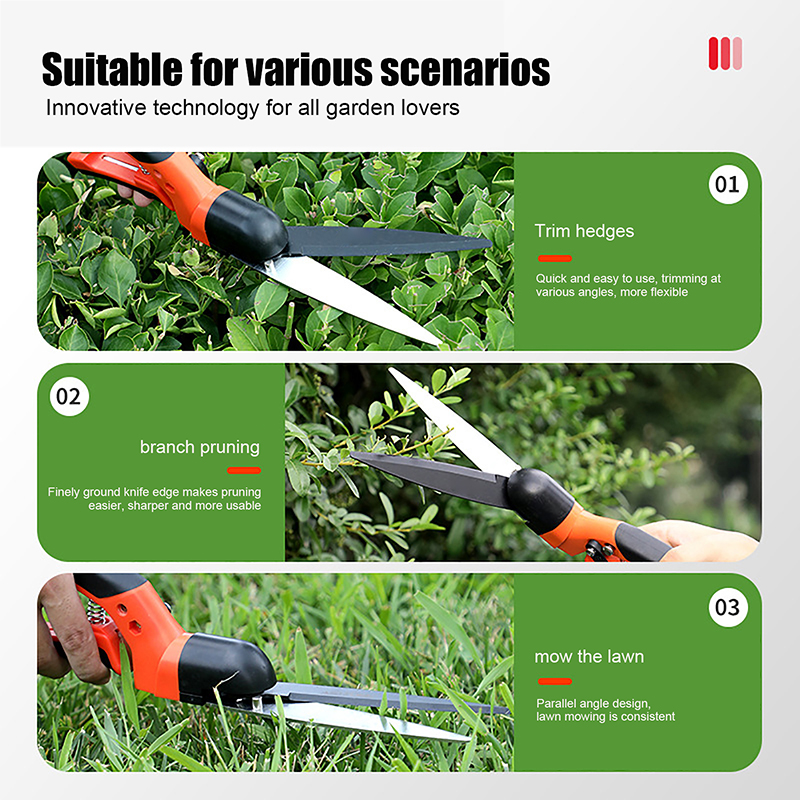 Suitable for various scenarios
Innovative technology for all garden lovers

01
Trim hedges
Quick and easy to use, trimming at various angles, more flexible

02
branch pruning
Finely ground knife edge makes pruning easier, sharper and more usable

03
mow the lawn
Parallel angle design, lawn mowing is consistent