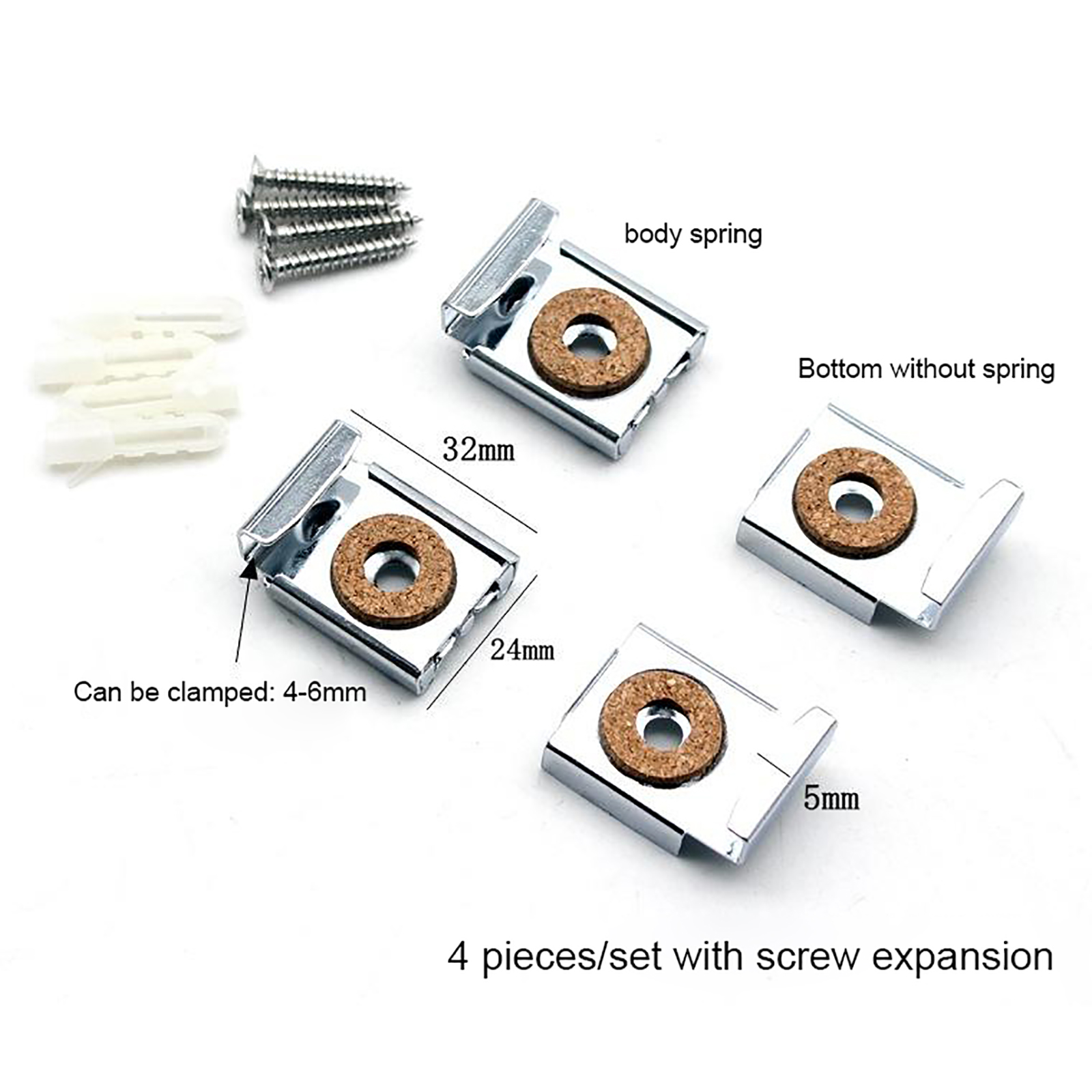 body spring

Bottom without spring

32mm

24mm

Can be clamped: 4-6mm

5mm

4 pieces/set with screw expansion