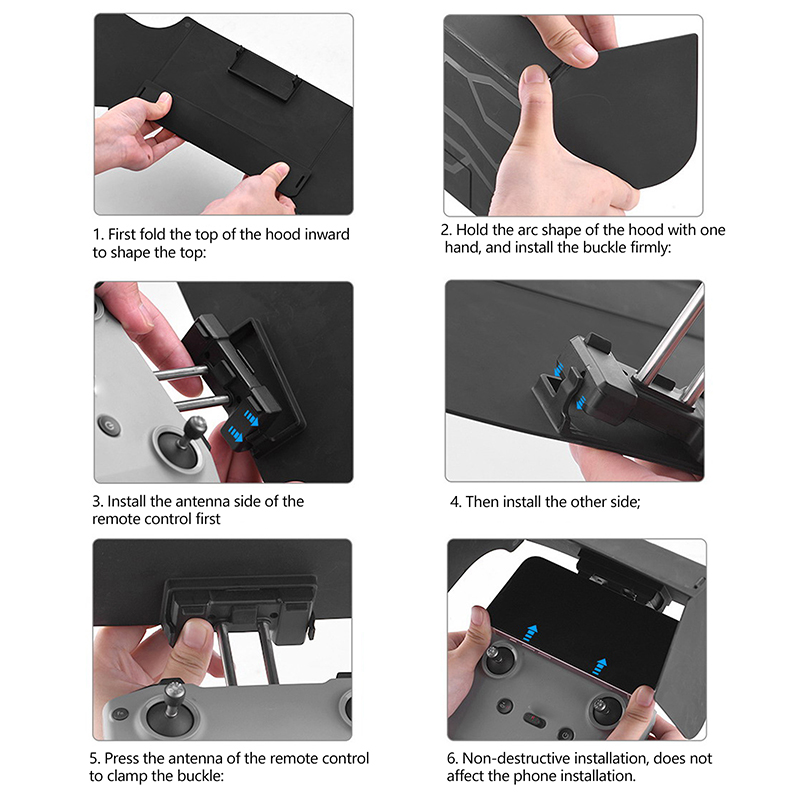 1. First fold the top of the hood inward to shape the top:

2. Hold the arc shape of the hood with one hand, and install the buckle firmly:

3. Install the antenna side of the remote control first

4. Then install the other side;

5. Press the antenna of the remote control to clamp the buckle:

6. Non-destructive installation, does not affect the phone installation.