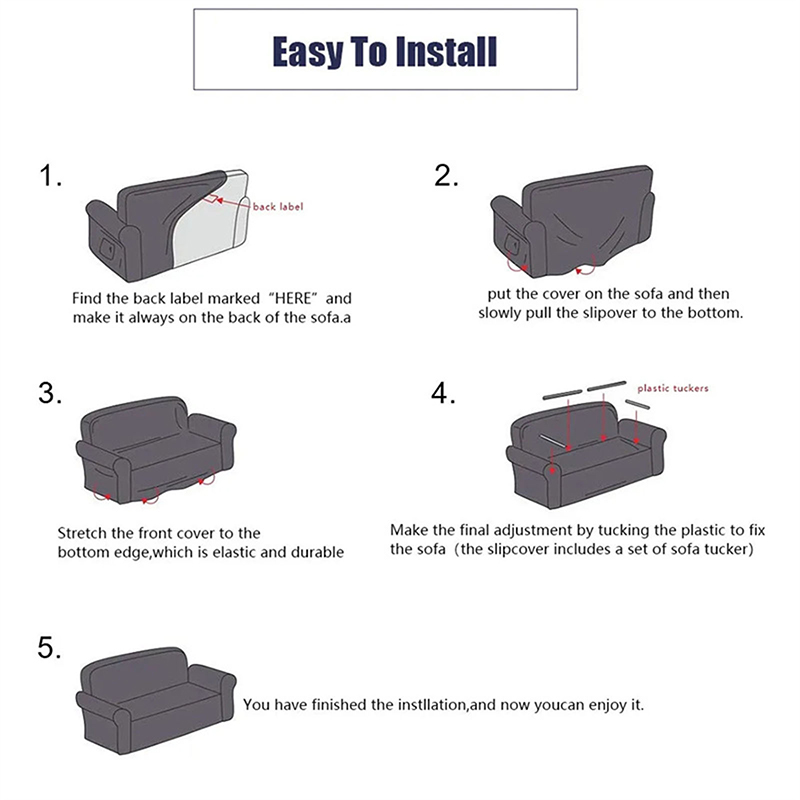 Easy To Install

1.

back label

Find the back label marked "HERE" and make it always on the back of the sofa.a

2.

put the cover on the sofa and then slowly pull the slipover to the bottom.

3.

Stretch the front cover to the bottom edge,which is elastic and durable

4.

plastic tuckers

Make the final adjustment by tucking the plastic to fix the sofa (the slipcover includes a set of sofa tucker)

5.

You have finished the instllation,and now youcan enjoy it.