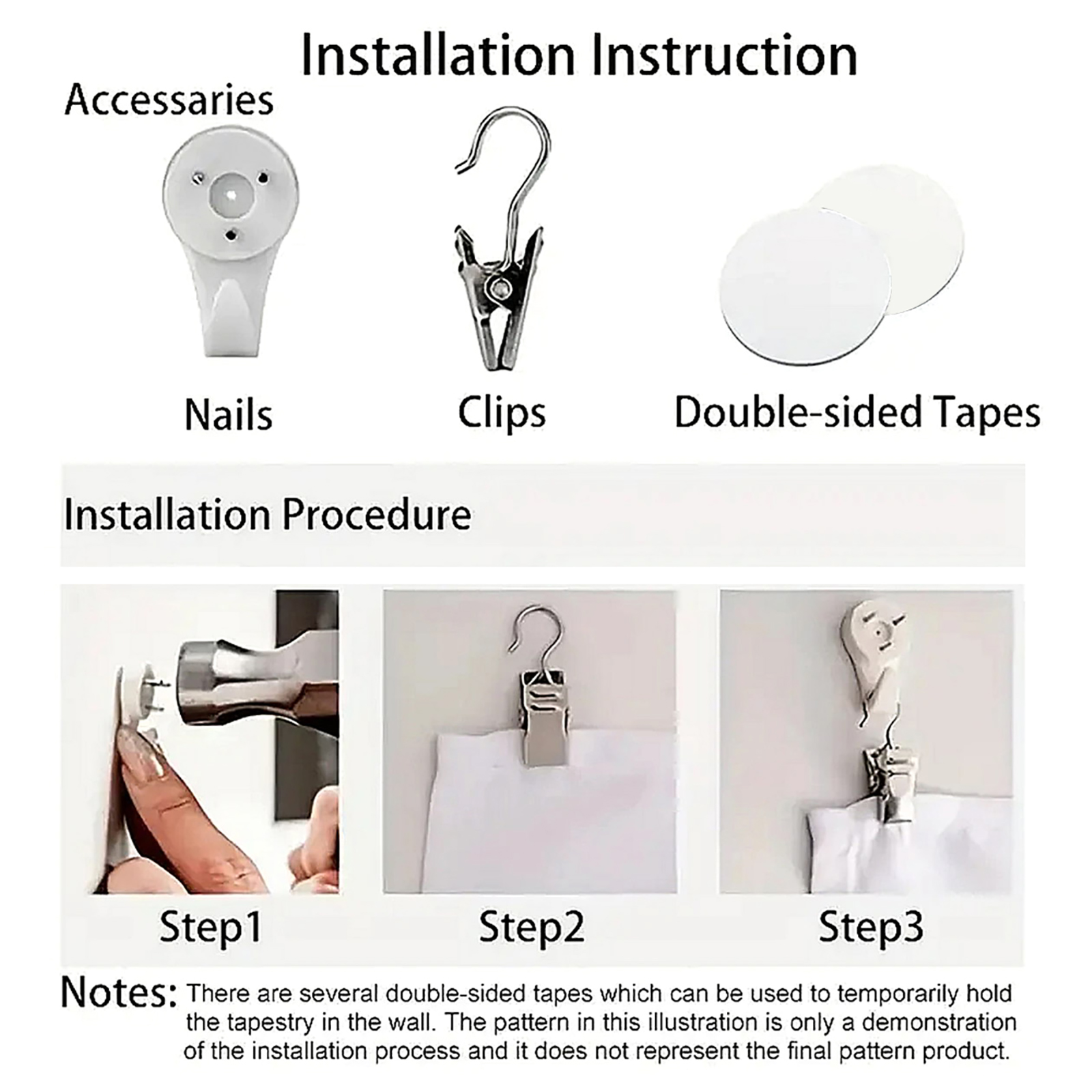 Installation Instruction

Accessaries

Nails

Clips

Double-sided Tapes

Installation Procedure

Step1

Step2

Step3

Notes: There are several double-sided tapes which can be used to temporarily hold the tapestry in the wall. The pattern in this illustration is only a demonstration of the installation process and it does not represent the final pattern product.