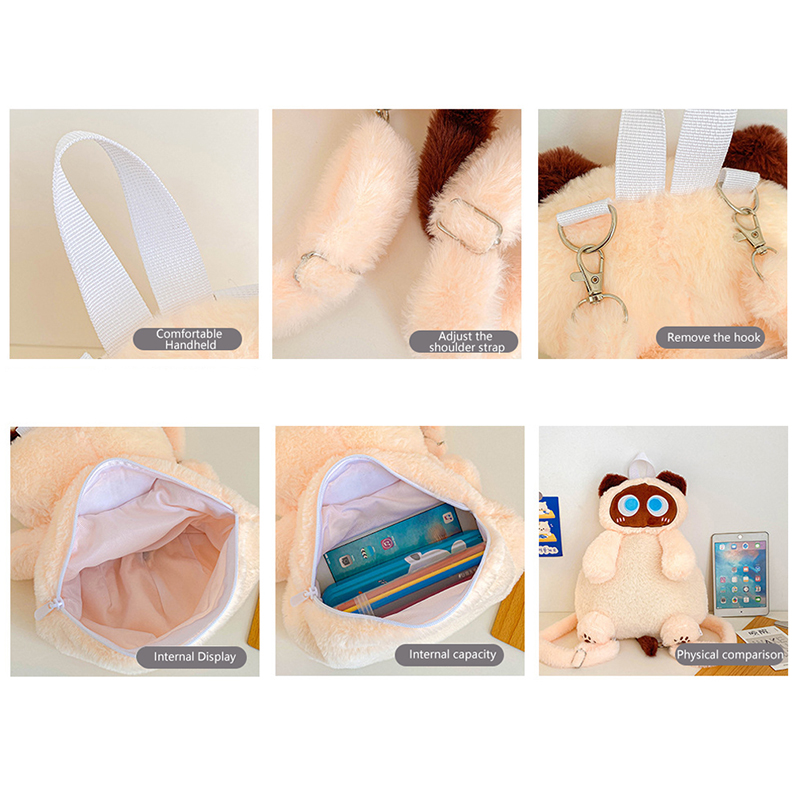 Comfortable Handheld

Adjust the shoulder strap

Remove the hook

Internal Display

Internal capacity

Physical comparison