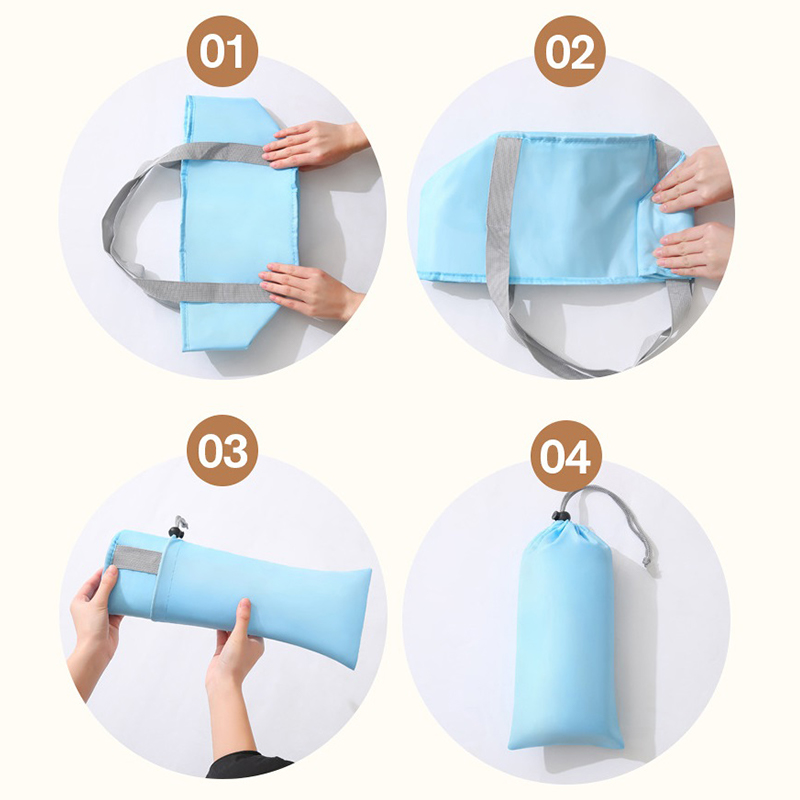 01

02

03

04