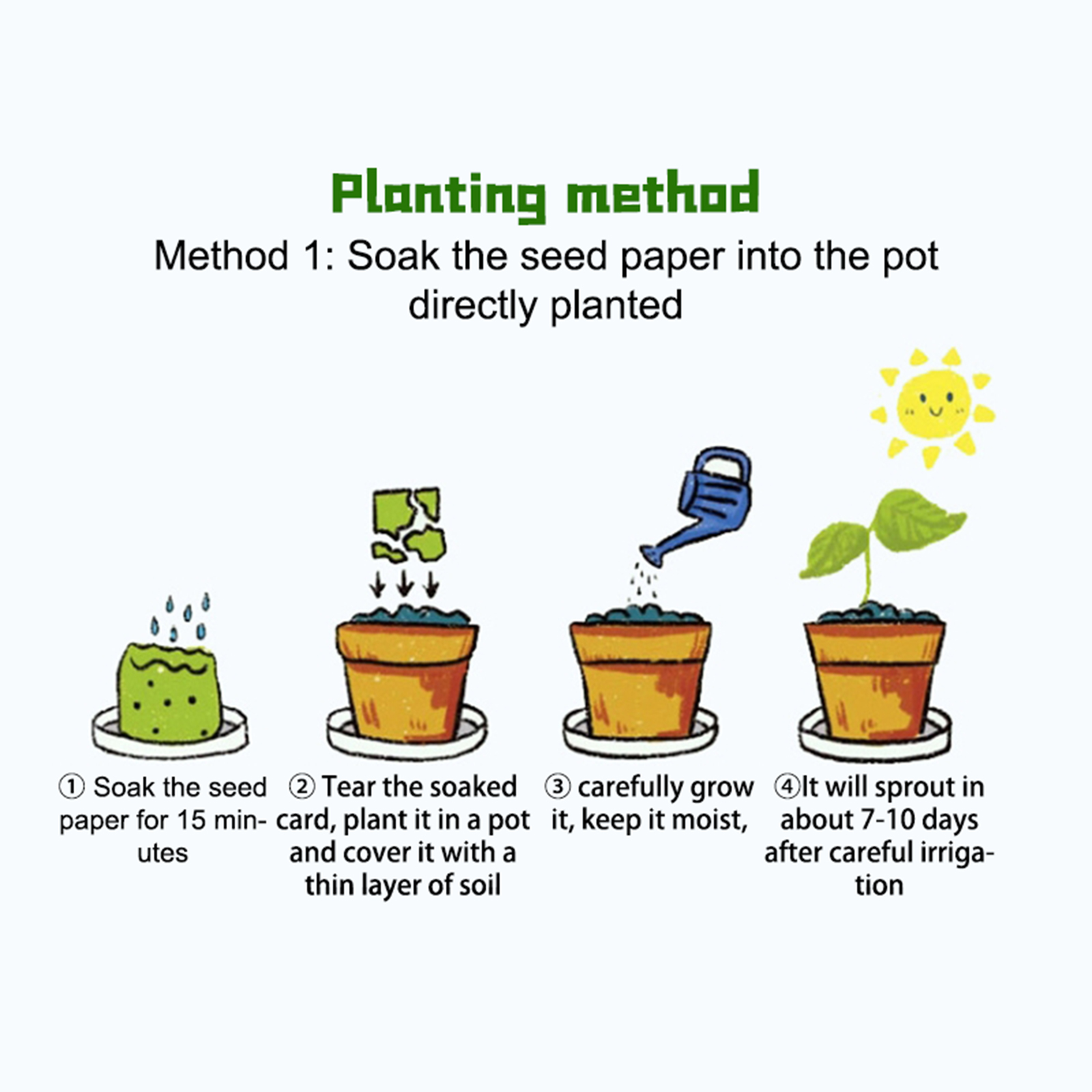 Planting method
Method 1: Soak the seed paper into the pot directly planted

① Soak the seed paper for 15 minutes

② Tear the soaked card, plant it in a pot and cover it with a thin layer of soil

③ carefully grow it, keep it moist,

④It will sprout in about 7-10 days after careful irrigation