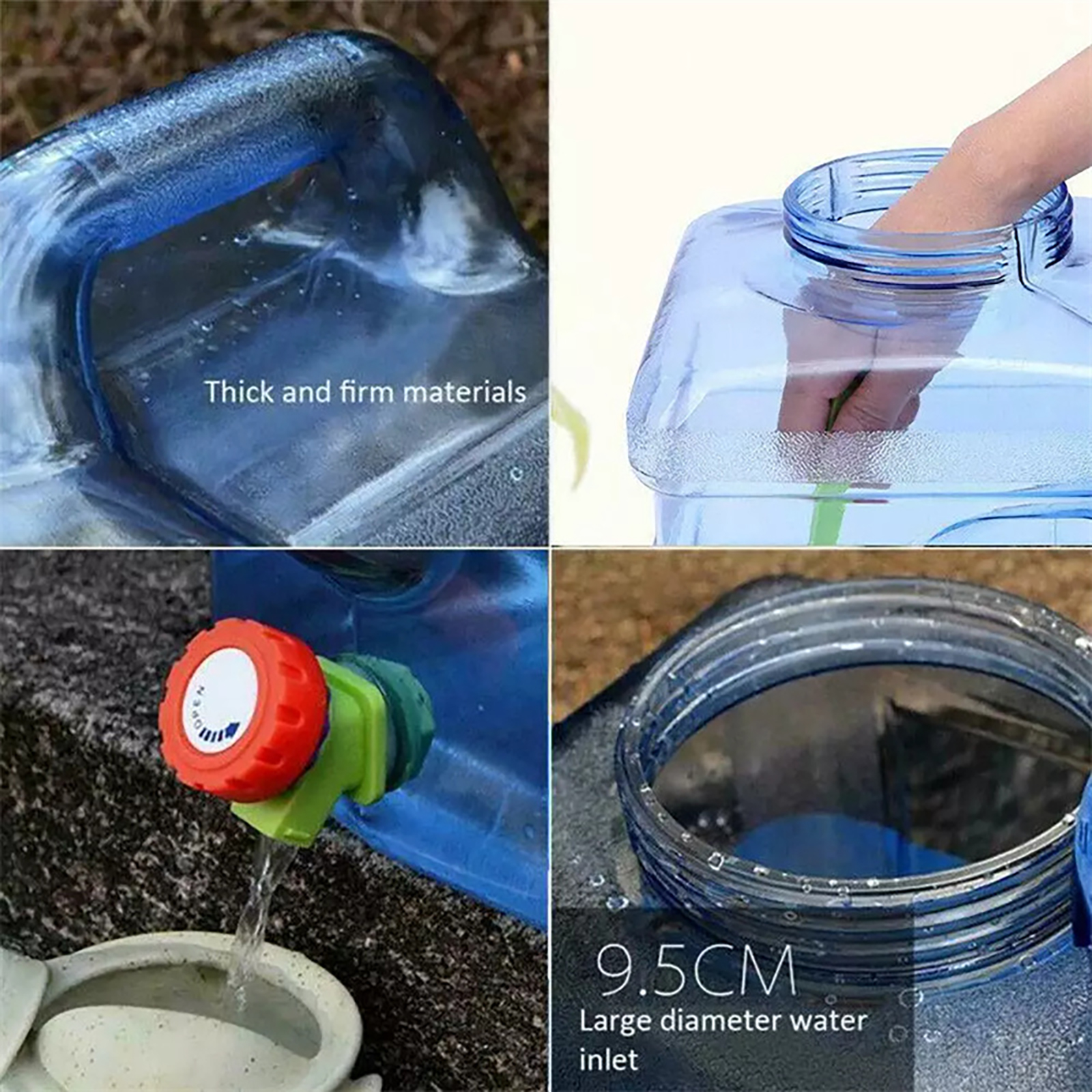 Thick and firm materials

OPEN

9.5CM
Large diameter water inlet