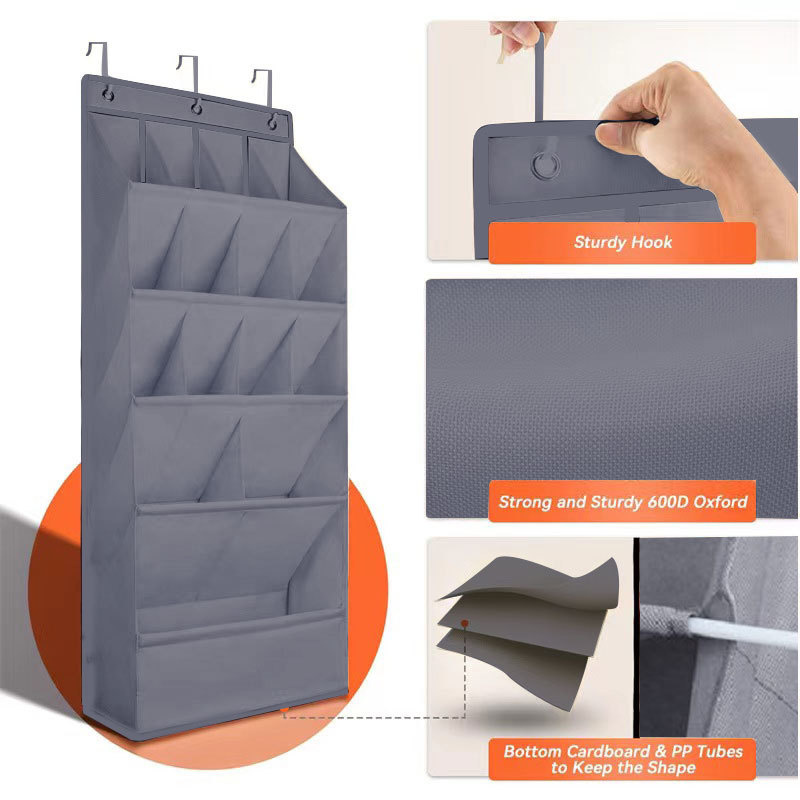 Sturdy Hook

Strong and Sturdy 600D Oxford

Bottom Cardboard & PP Tubes to Keep the Shape