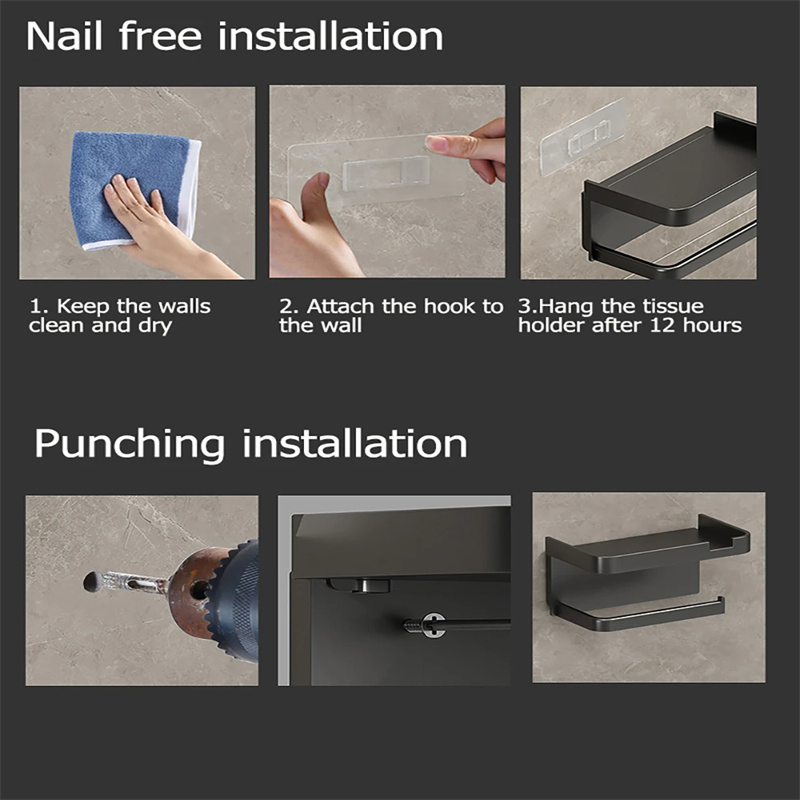 Nail free installation

1. Keep the walls clean and dry

2. Attach the hook to the wall

3.Hang the tissue holder after 12 hours

Punching installation