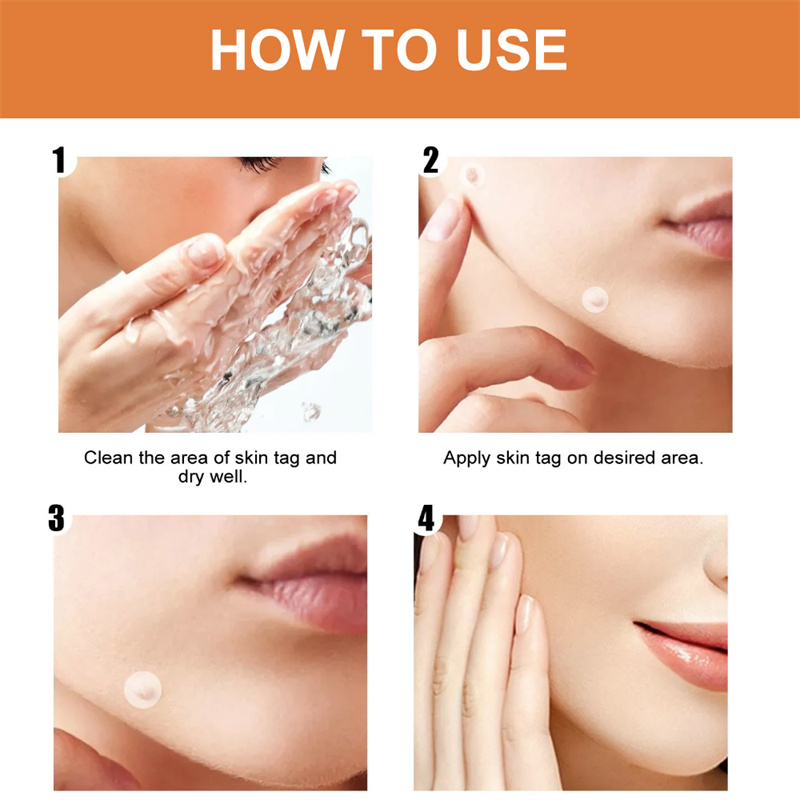 HOW TO USE

1

Clean the area of skin tag and dry well.

2

Apply skin tag on desired area.

3

4