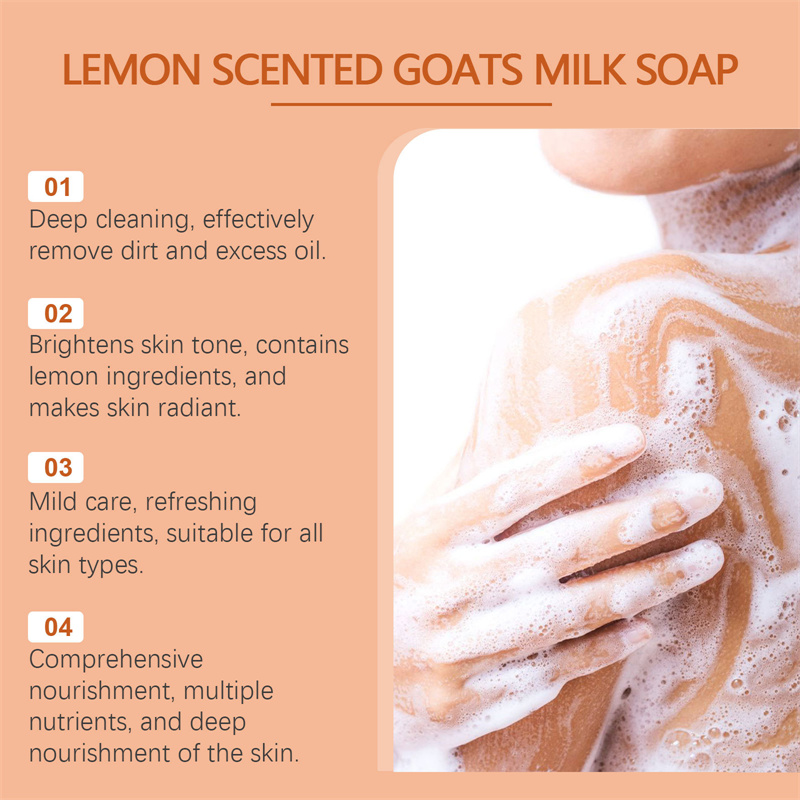 LEMON SCENTED GOATS MILK SOAP

01
Deep cleaning, effectively remove dirt and excess oil.

02
Brightens skin tone, contains lemon ingredients, and makes skin radiant.

03
Mild care, refreshing ingredients, suitable for all skin types.

04
Comprehensive nourishment, multiple nutrients, and deep nourishment of the skin.