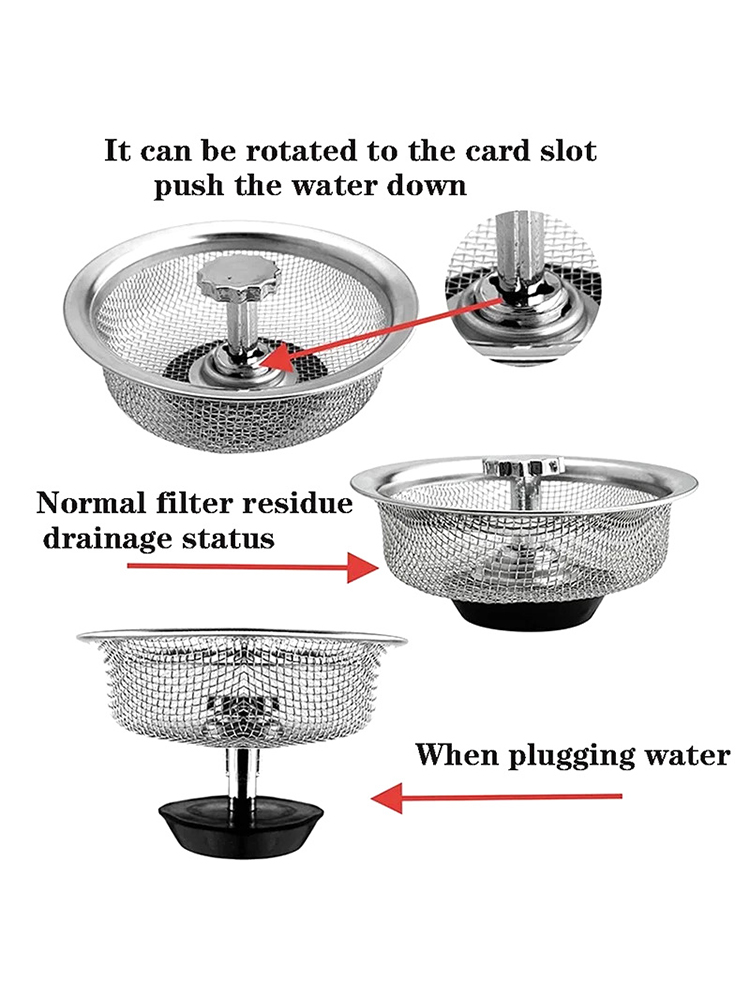 It can be rotated to the card slot push the water down

Normal filter residue drainage status

When plugging water