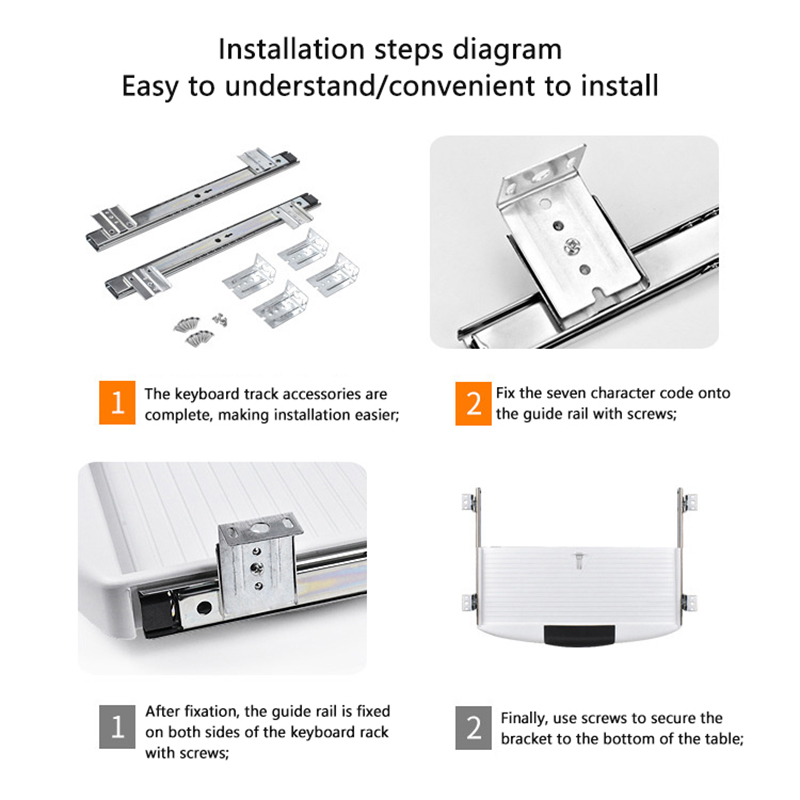 Installation steps diagram
Easy to understand/convenient to install

1 The keyboard track accessories are complete, making installation easier;

2 Fix the seven character code onto the guide rail with screws;

1 After fixation, the guide rail is fixed on both sides of the keyboard rack with screws;

2 Finally, use screws to secure the bracket to the bottom of the table;