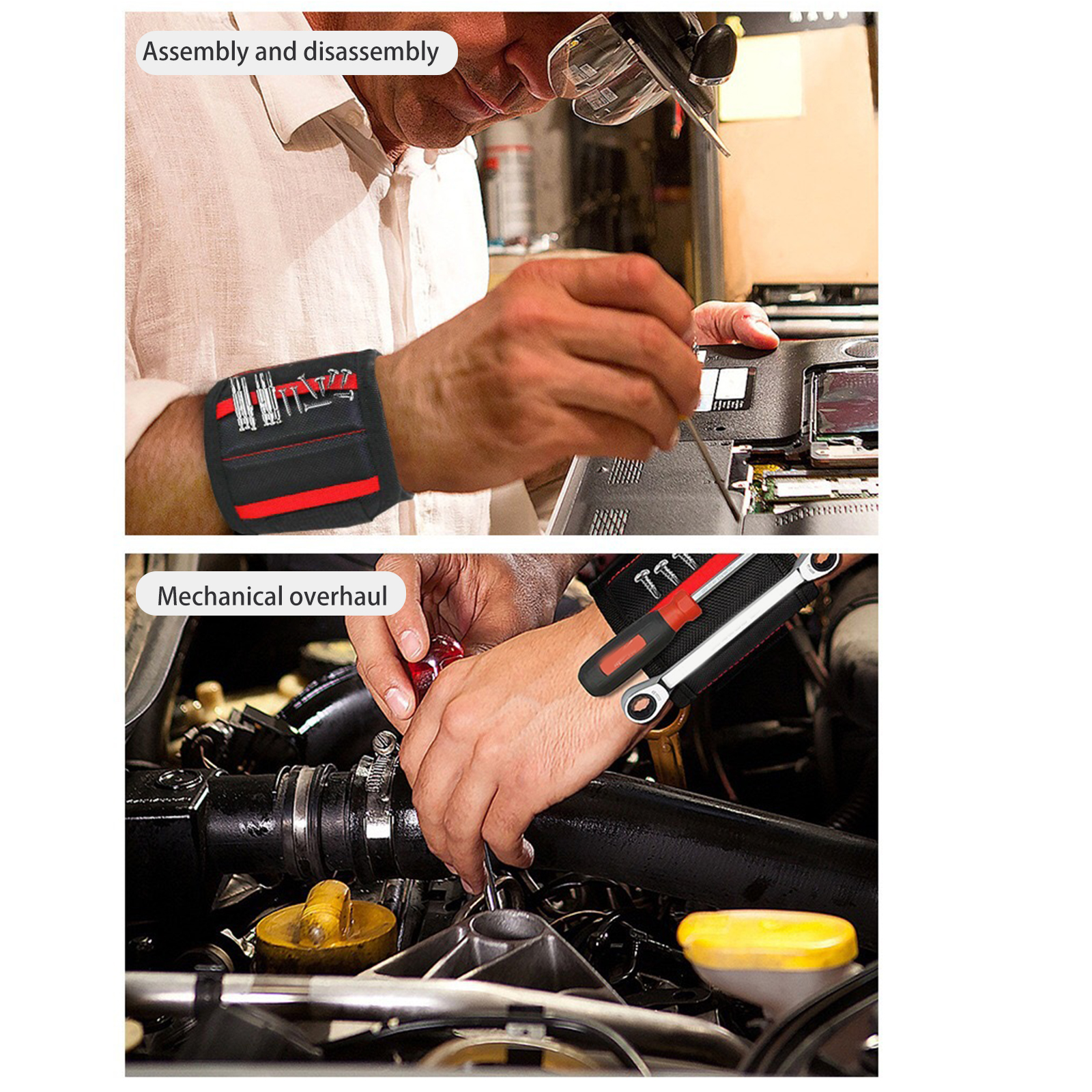 Assembly and disassembly

Mechanical overhaul