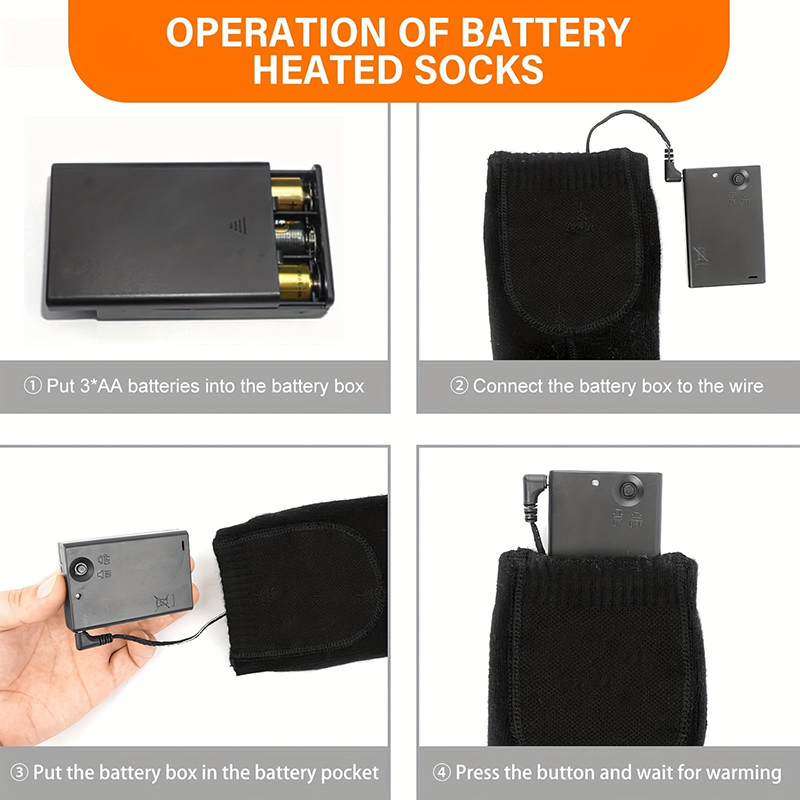 OPERATION OF BATTERY HEATED SOCKS

① Put 3*AA batteries into the battery box

② Connect the battery box to the wire

③ Put the battery box in the battery pocket

④ Press the button and wait for warming