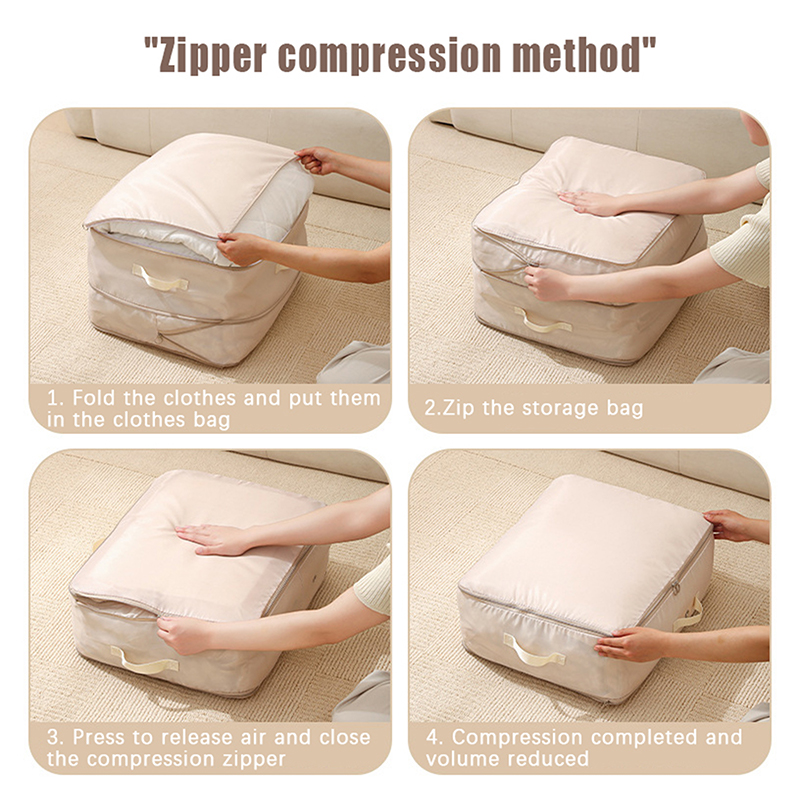 "Zipper compression method"

1. Fold the clothes and put them in the clothes bag

2.Zip the storage bag

3. Press to release air and close the compression zipper

4. Compression completed and volume reduced