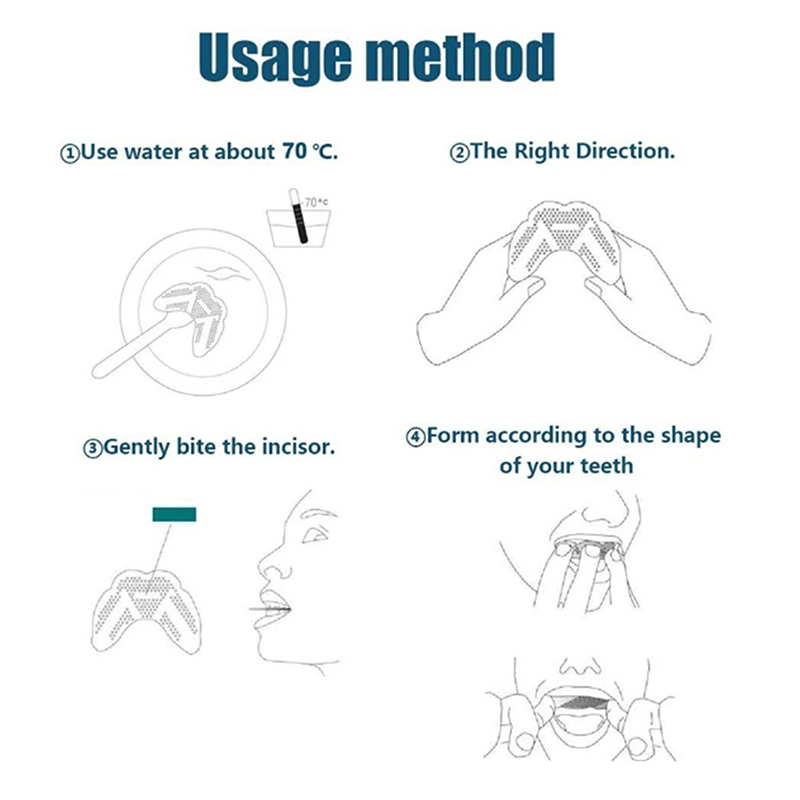 Usage method

①Use water at about 70 ℃.

70℃

②The Right Direction.

③Gently bite the incisor.

④Form according to the shape of your teeth