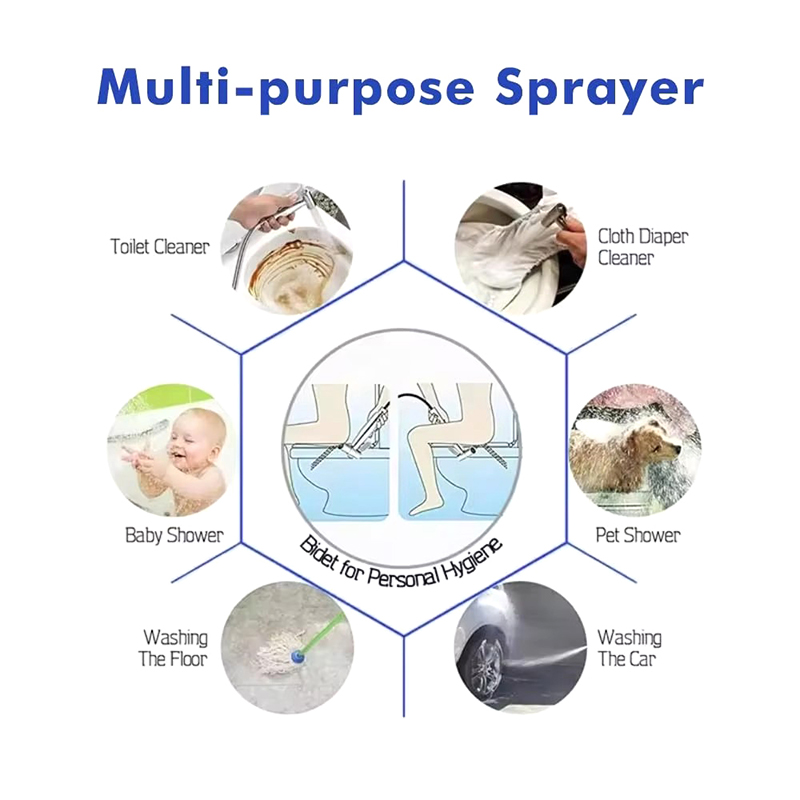 Multi-purpose Sprayer

Toilet Cleaner

Cloth Diaper Cleaner

Baby Shower

Bidet for Personal Hygiene

Pet Shower

Washing The Floor

Washing The Car