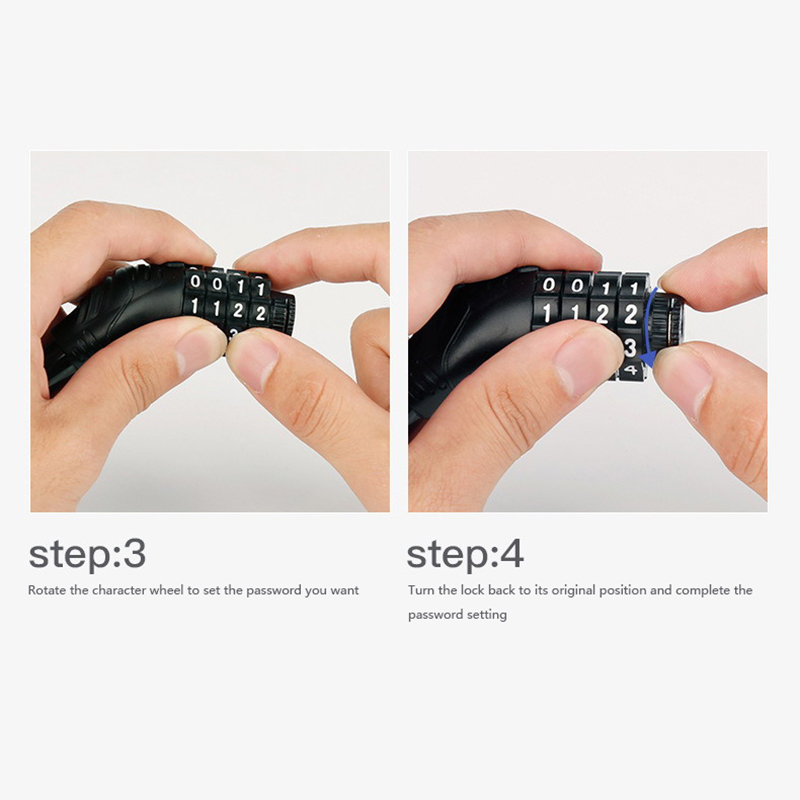 0 0 1 1
1 1 2 2

step:3

Rotate the character wheel to set the password you want

0 0 1 1
1 1 2 2
3
4

step:4

Turn the lock back to its original position and complete the password setting