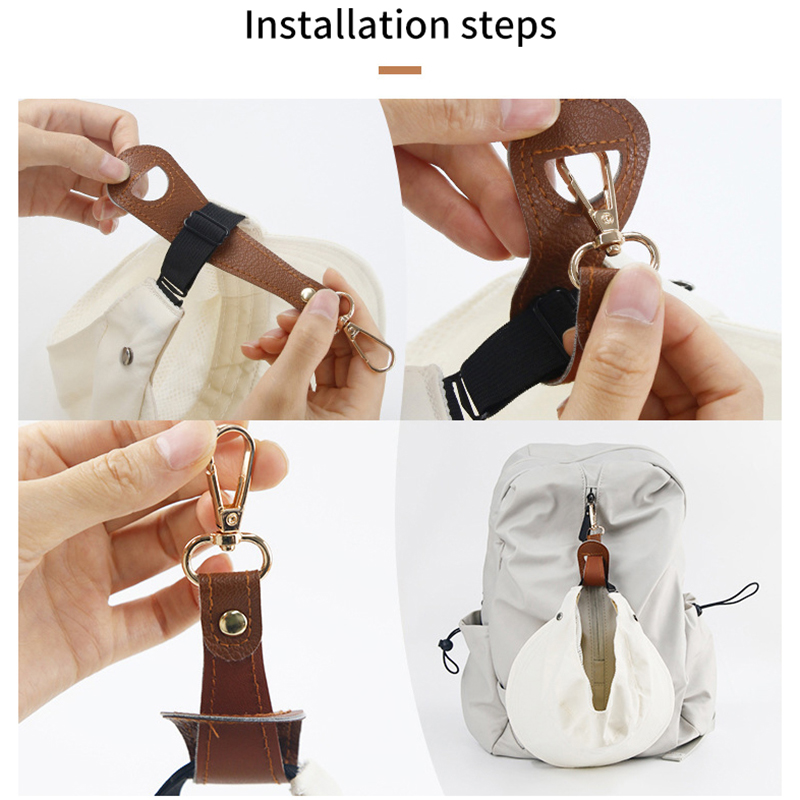 Installation steps