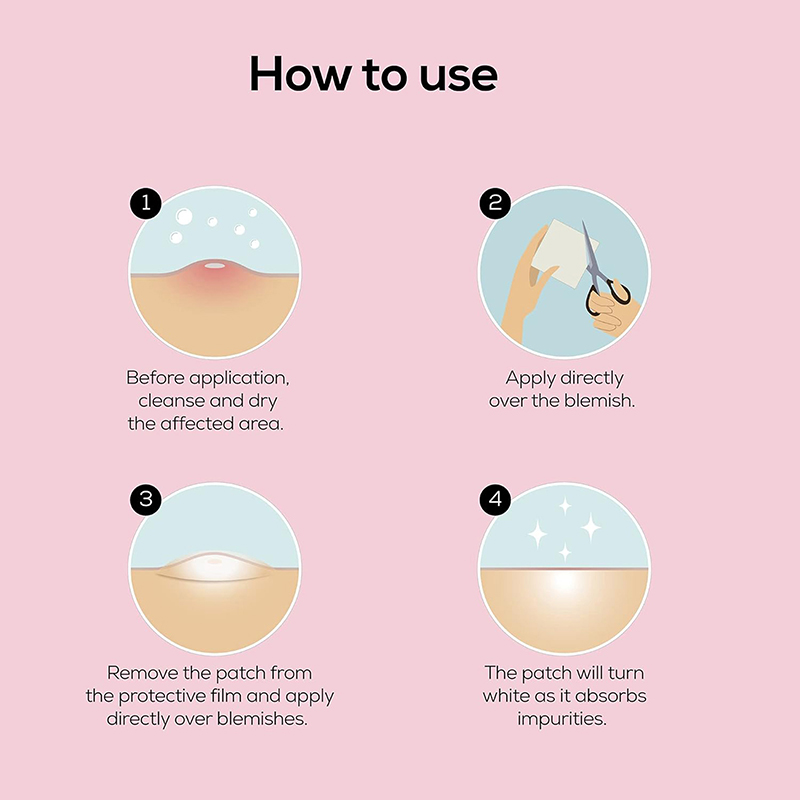 How to use

1

Before application, cleanse and dry the affected area.

2

Apply directly over the blemish.

3

Remove the patch from the protective film and apply directly over blemishes.

4

The patch will turn white as it absorbs impurities.