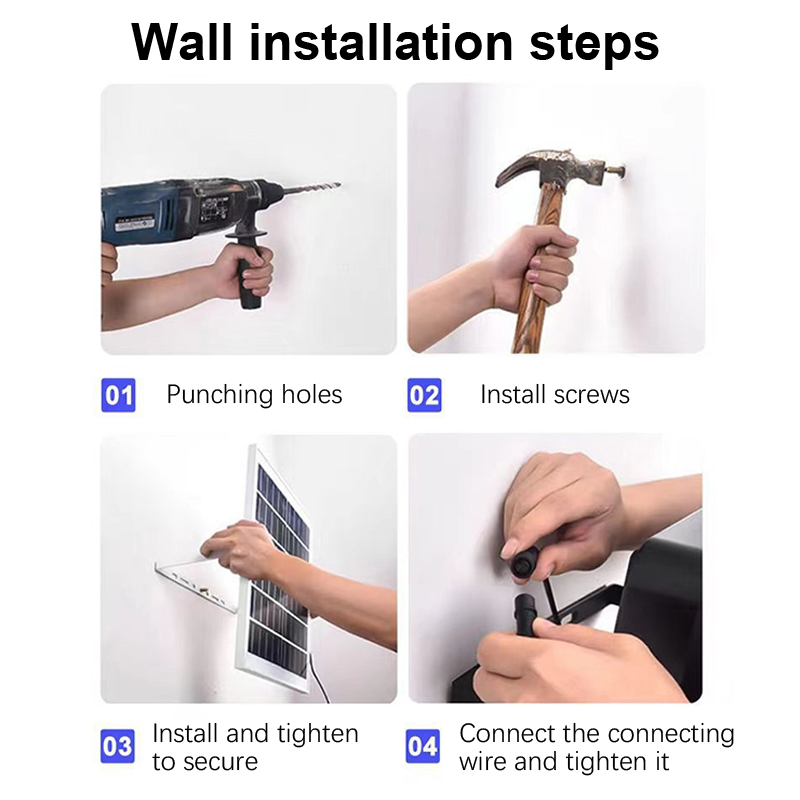 Wall installation steps

01 Punching holes

02 Install screws

03 Install and tighten to secure

04 Connect the connecting wire and tighten it