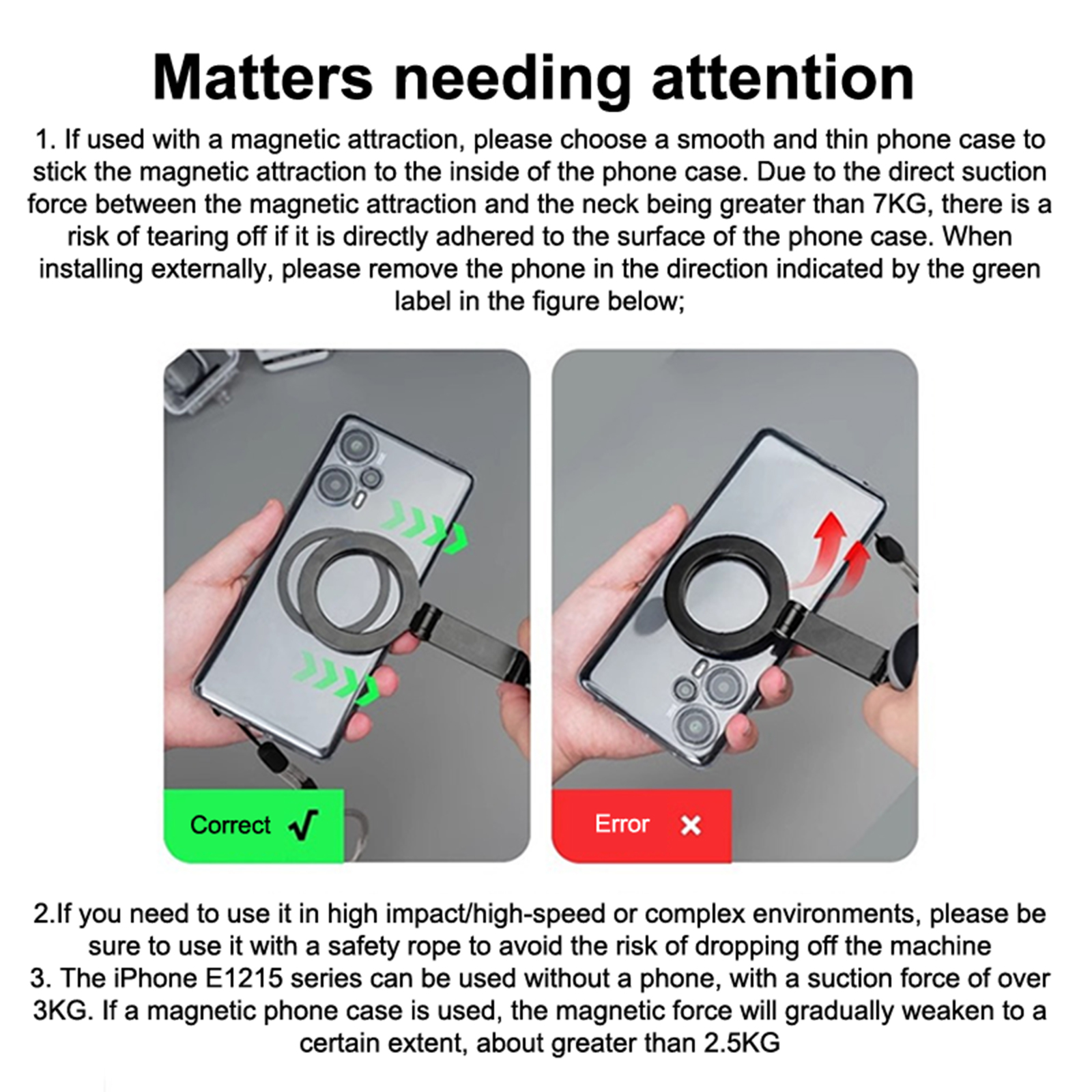 Matters needing attention

1. If used with a magnetic attraction, please choose a smooth and thin phone case to stick the magnetic attraction to the inside of the phone case. Due to the direct suction force between the magnetic attraction and the neck being greater than 7KG, there is a risk of tearing off if it is directly adhered to the surface of the phone case. When installing externally, please remove the phone in the direction indicated by the green label in the figure below;

Correct √

Error ×

2.If you need to use it in high impact/high-speed or complex environments, please be sure to use it with a safety rope to avoid the risk of dropping off the machine
3. The iPhone E1215 series can be used without a phone, with a suction force of over 3KG. If a magnetic phone case is used, the magnetic force will gradually weaken to a certain extent, about greater than 2.5KG