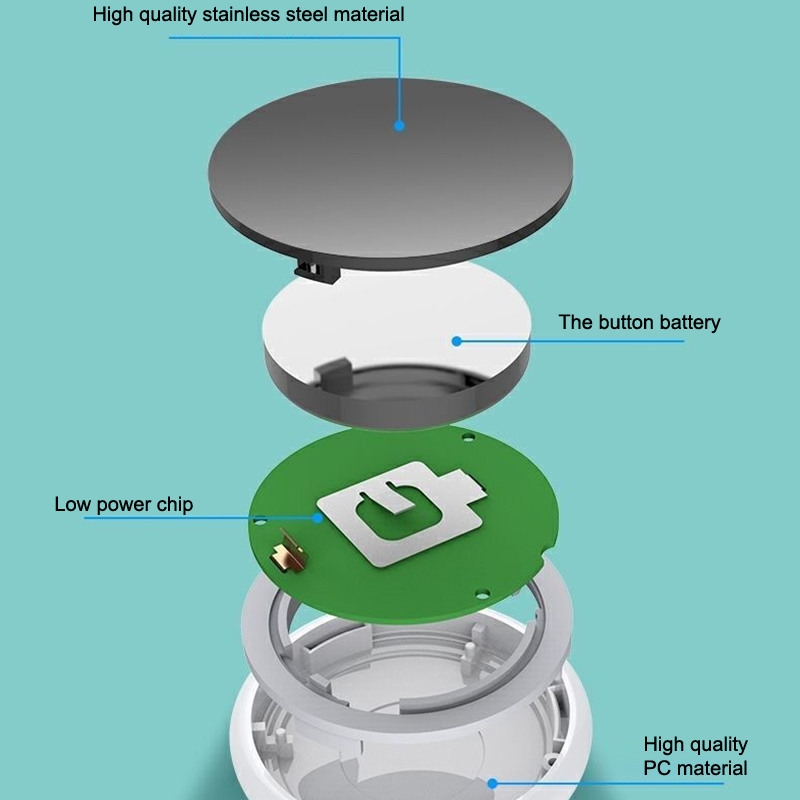 High quality stainless steel material

The button battery

Low power chip

High quality PC material