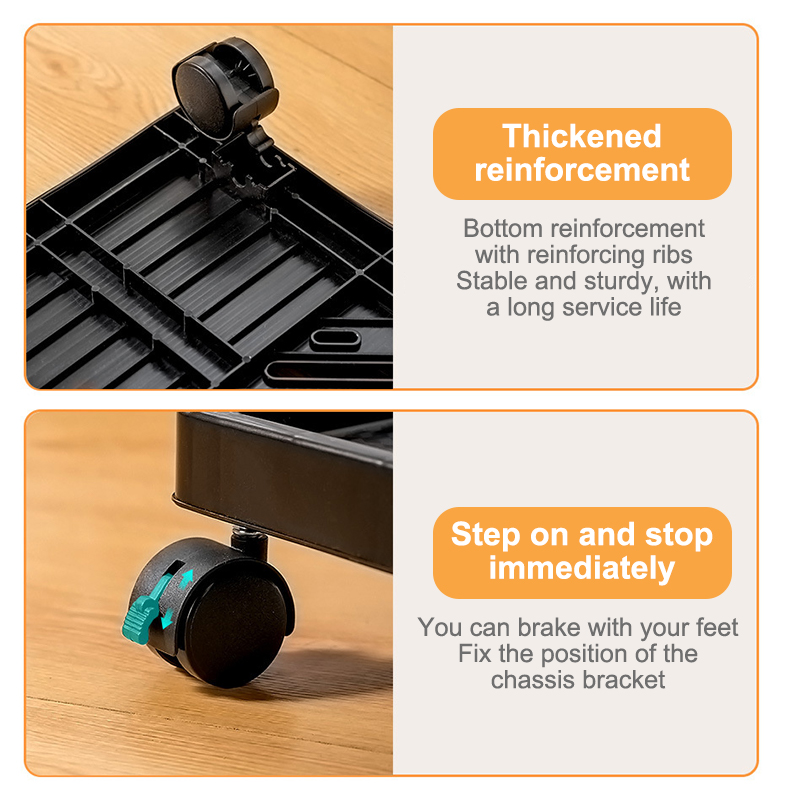 Thickened reinforcement

Bottom reinforcement with reinforcing ribs
Stable and sturdy, with a long service life

Step on and stop immediately

You can brake with your feet
Fix the position of the chassis bracket