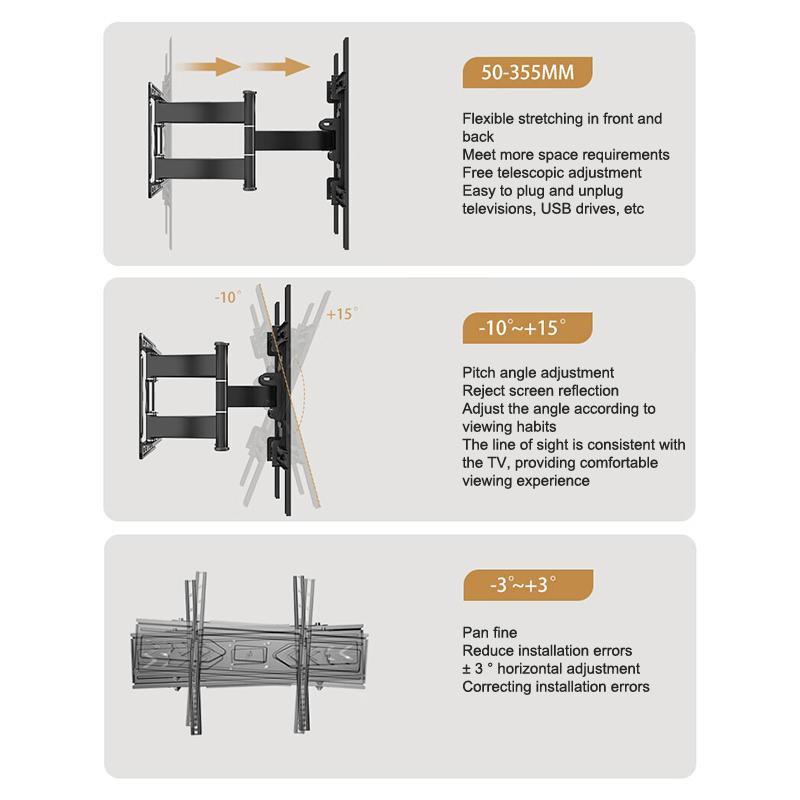 50-355MM

Flexible stretching in front and back
Meet more space requirements
Free telescopic adjustment
Easy to plug and unplug televisions, USB drives, etc

-10°

+15°

-10°~+15°

Pitch angle adjustment
Reject screen reflection
Adjust the angle according to viewing habits
The line of sight is consistent with the TV, providing comfortable viewing experience

-3°~+3°

Pan fine
Reduce installation errors
± 3 ° horizontal adjustment
Correcting installation errors