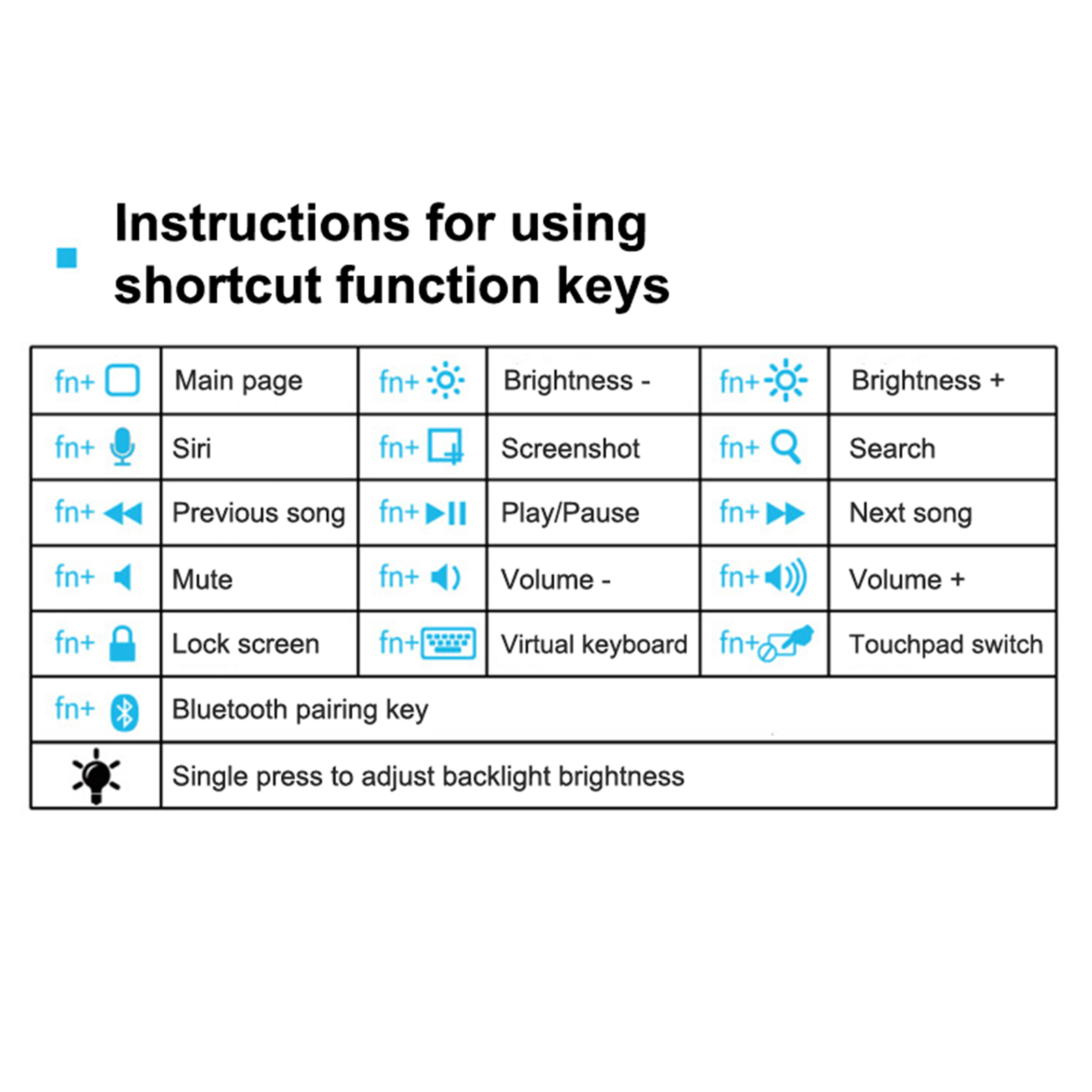 Instructions for using shortcut function keys

| fn+ | Main page | fn+ | Brightness - | fn+ | Brightness + |
|---|---|---|---|---|---|
| fn+ | Siri | fn+ | Screenshot | fn+ | Search |
| fn+ | Previous song | fn+ | Play/Pause | fn+ | Next song |
| fn+ | Mute | fn+ | Volume - | fn+ | Volume + |
| fn+ | Lock screen | fn+ | Virtual keyboard | fn+ | Touchpad switch |
| fn+ | Bluetooth pairing key | | | | |
| | Single press to adjust backlight brightness | | | | |