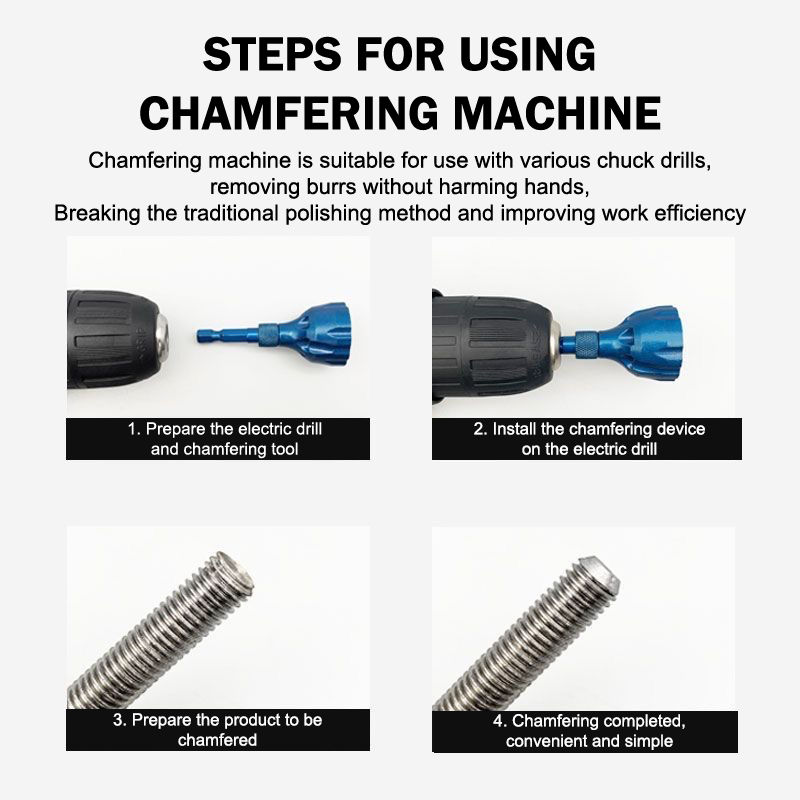 STEPS FOR USING CHAMFERING MACHINE

Chamfering machine is suitable for use with various chuck drills, removing burrs without harming hands, Breaking the traditional polishing method and improving work efficiency

1. Prepare the electric drill and chamfering tool

2. Install the chamfering device on the electric drill

3. Prepare the product to be chamfered

4. Chamfering completed, convenient and simple