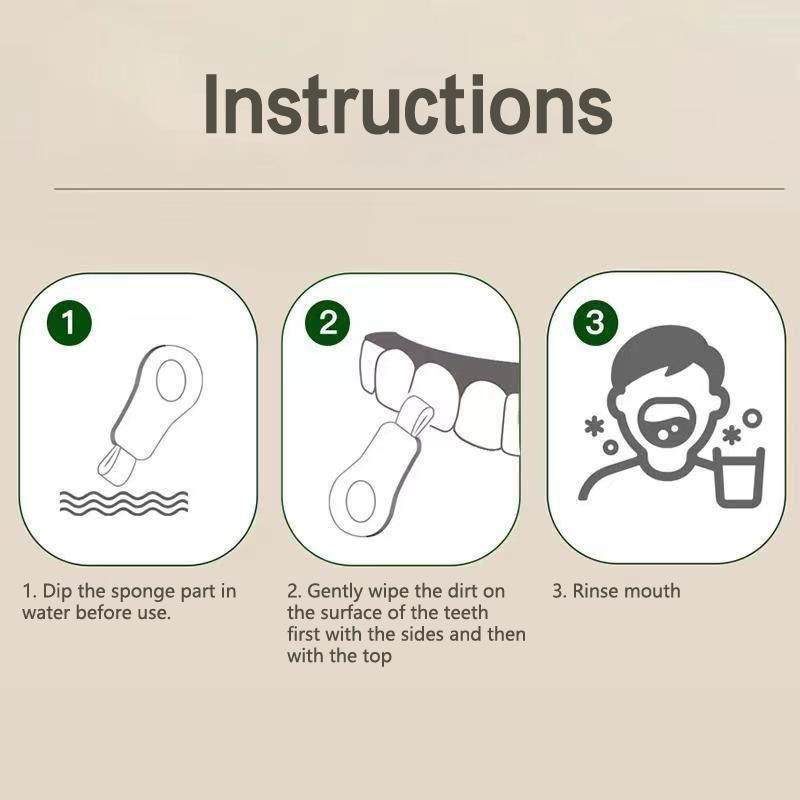 Instructions

1

2

3

1. Dip the sponge part in water before use.

2. Gently wipe the dirt on the surface of the teeth first with the sides and then with the top

3. Rinse mouth