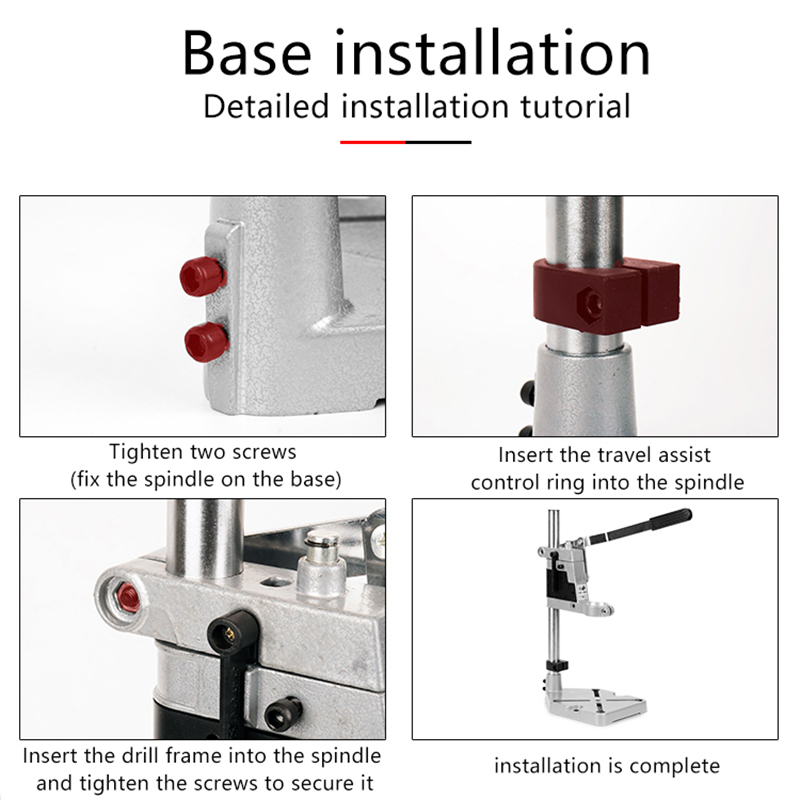 Base installation
Detailed installation tutorial

Tighten two screws
(fix the spindle on the base)

Insert the travel assist
control ring into the spindle

Insert the drill frame into the spindle
and tighten the screws to secure it

installation is complete