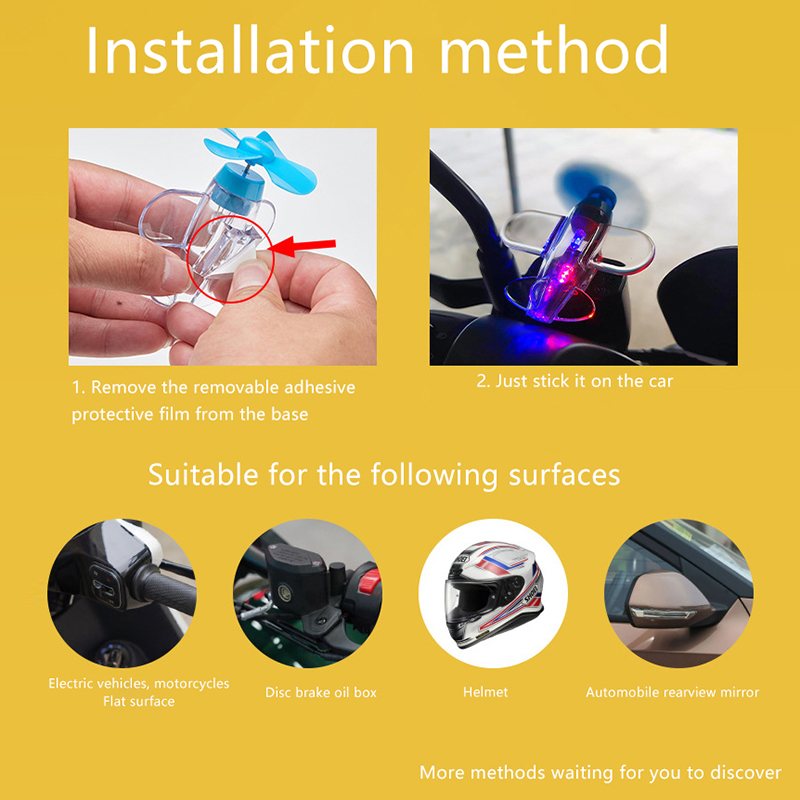 Installation method

1. Remove the removable adhesive protective film from the base

2. Just stick it on the car

Suitable for the following surfaces

SHOEI

Electric vehicles, motorcycles
Flat surface

Disc brake oil box

Helmet

Automobile rearview mirror

More methods waiting for you to discover