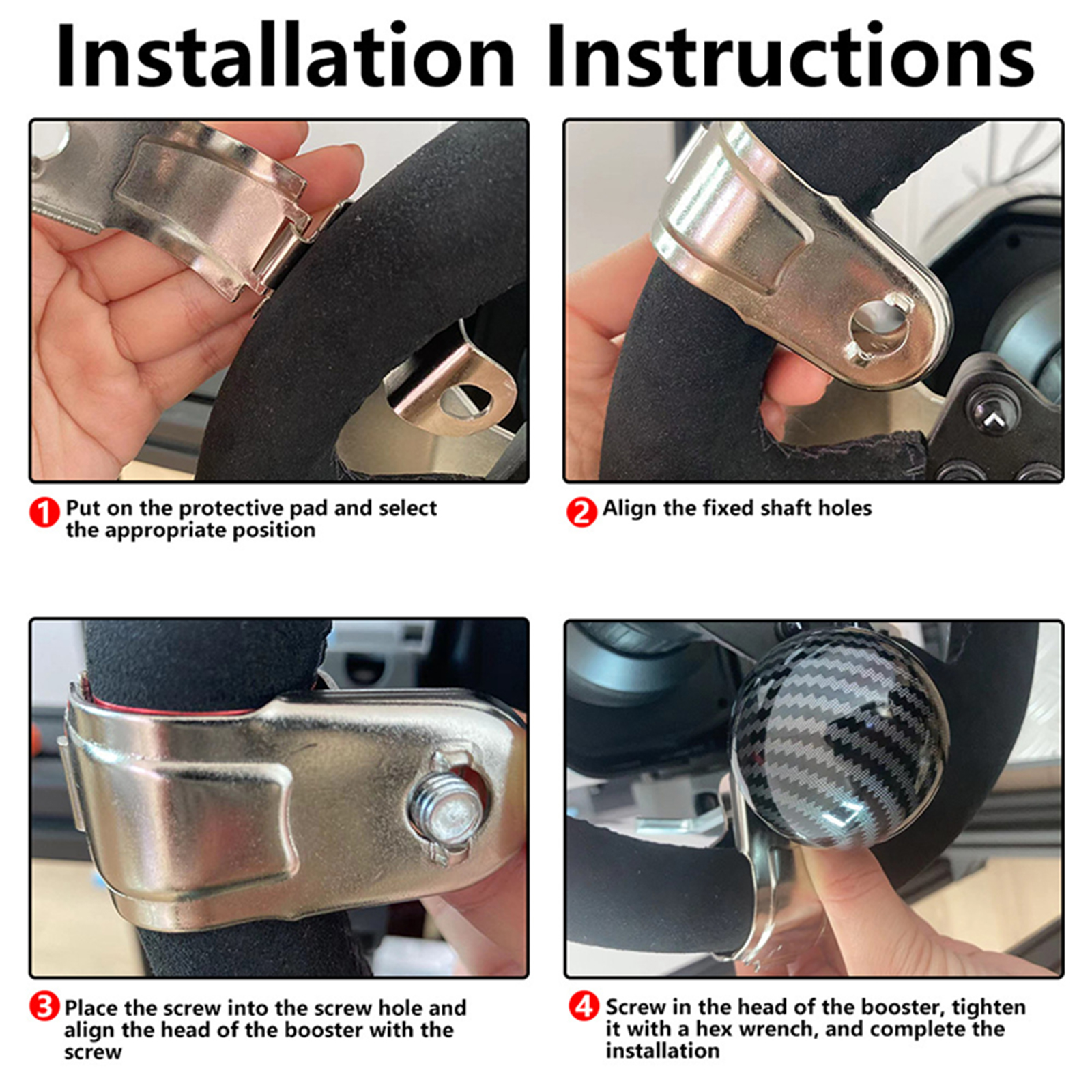 Installation Instructions

1 Put on the protective pad and select the appropriate position

2 Align the fixed shaft holes

3 Place the screw into the screw hole and align the head of the booster with the screw

4 Screw in the head of the booster, tighten it with a hex wrench, and complete the installation