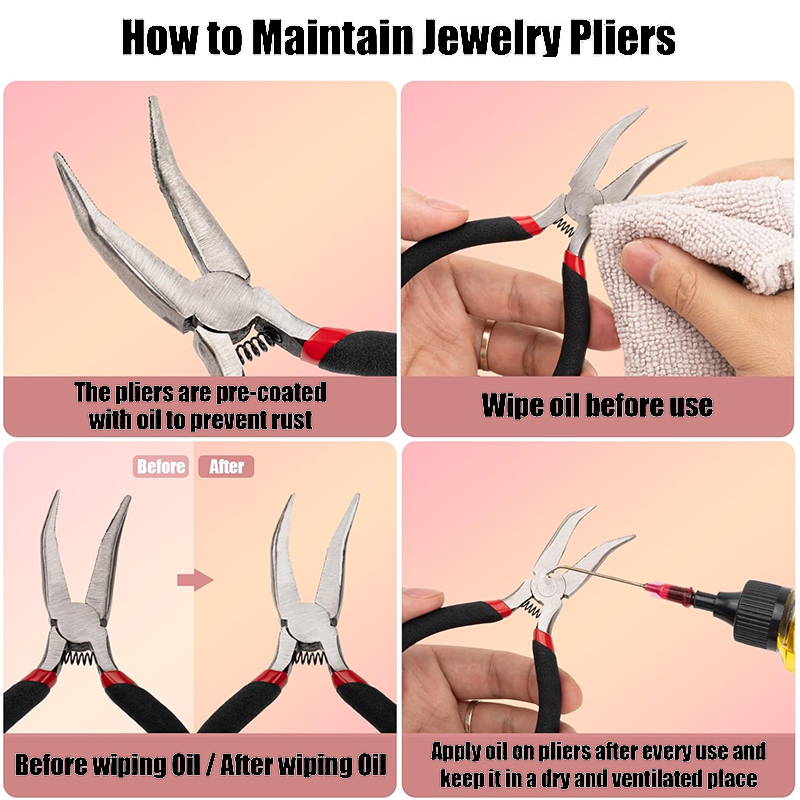 How to Maintain Jewelry Pliers

The pliers are pre-coated with oil to prevent rust

Wipe oil before use

Before

After

Before wiping Oil / After wiping Oil

Apply oil on pliers after every use and keep it in a dry and ventilated place