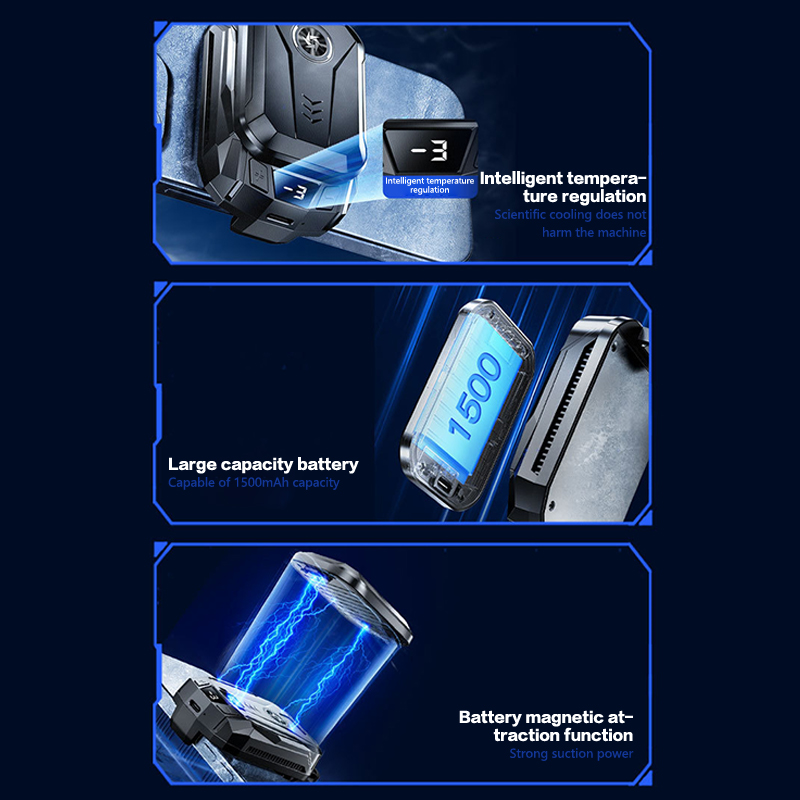 -3

-3

Intelligent temperature regulation

Intelligent temperature regulation

Scientific cooling does not harm the machine

1500

Large capacity battery

Capable of 1500mAh capacity

Battery magnetic attraction function

Strong suction power