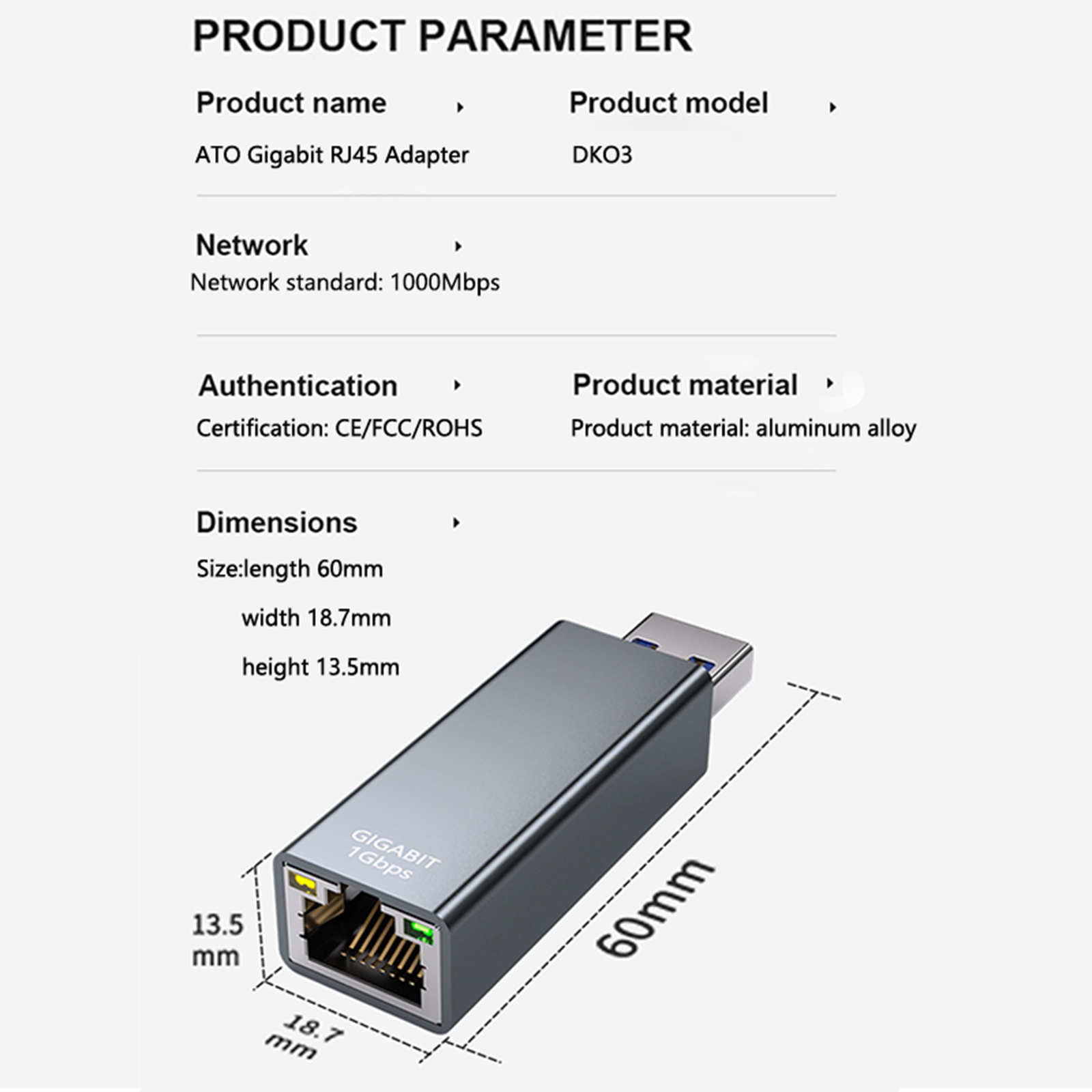 PRODUCT PARAMETER

Product name

ATO Gigabit RJ45 Adapter

Product model

DKO3

Network

Network standard: 1000Mbps

Authentication

Certification: CE/FCC/ROHS

Product material

Product material: aluminum alloy

Dimensions

Size:length 60mm

width 18.7mm

height 13.5mm

GIGABIT
1Gbps

13.5
mm

18.7
mm

60mm