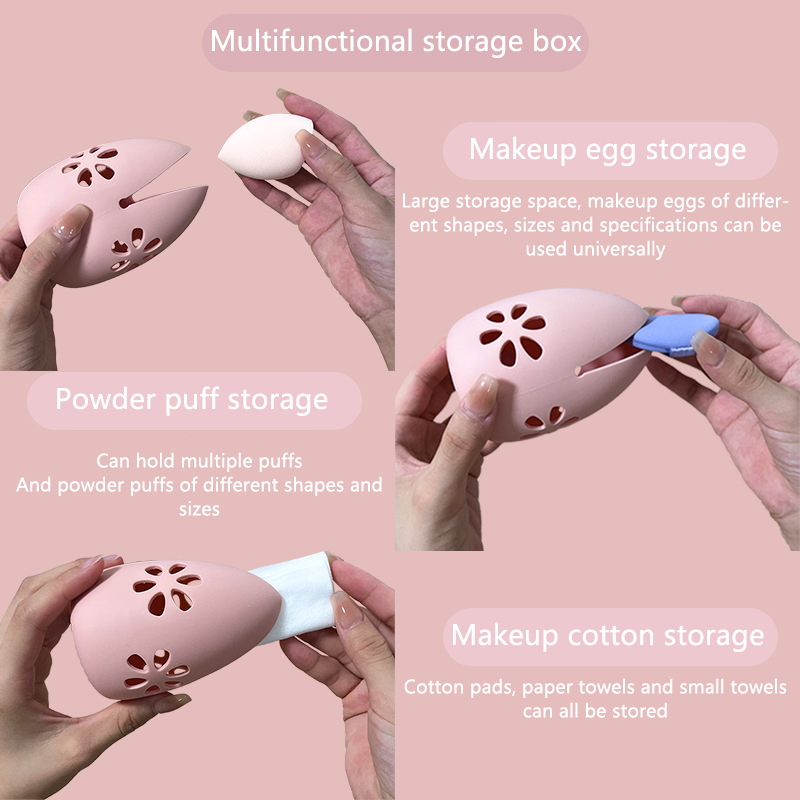 Multifunctional storage box

Makeup egg storage

Large storage space, makeup eggs of different shapes, sizes and specifications can be used universally

Powder puff storage

Can hold multiple puffs
And powder puffs of different shapes and sizes

Makeup cotton storage

Cotton pads, paper towels and small towels can all be stored