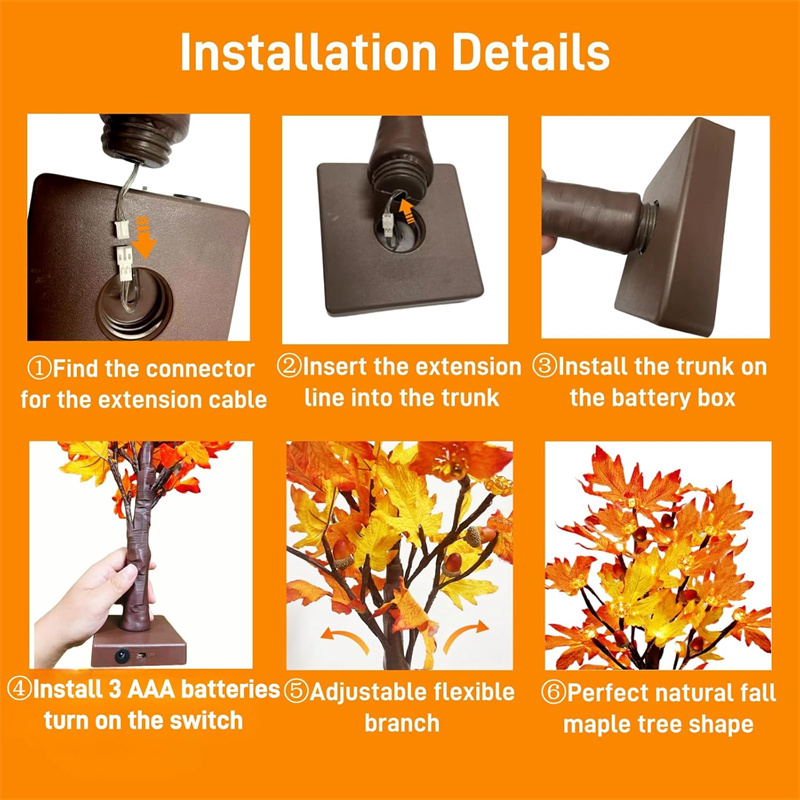 Installation Details

①Find the connector for the extension cable

②Insert the extension line into the trunk

③Install the trunk on the battery box

④Install 3 AAA batteries turn on the switch

⑤Adjustable flexible branch

⑥Perfect natural fall maple tree shape