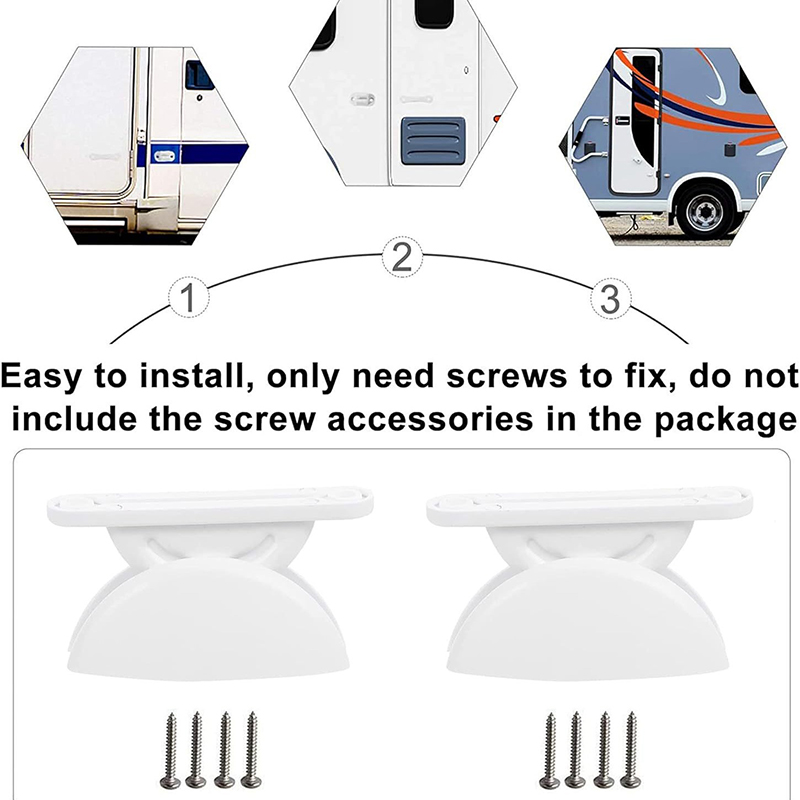 1

2

3

Easy to install, only need screws to fix, do not include the screw accessories in the package